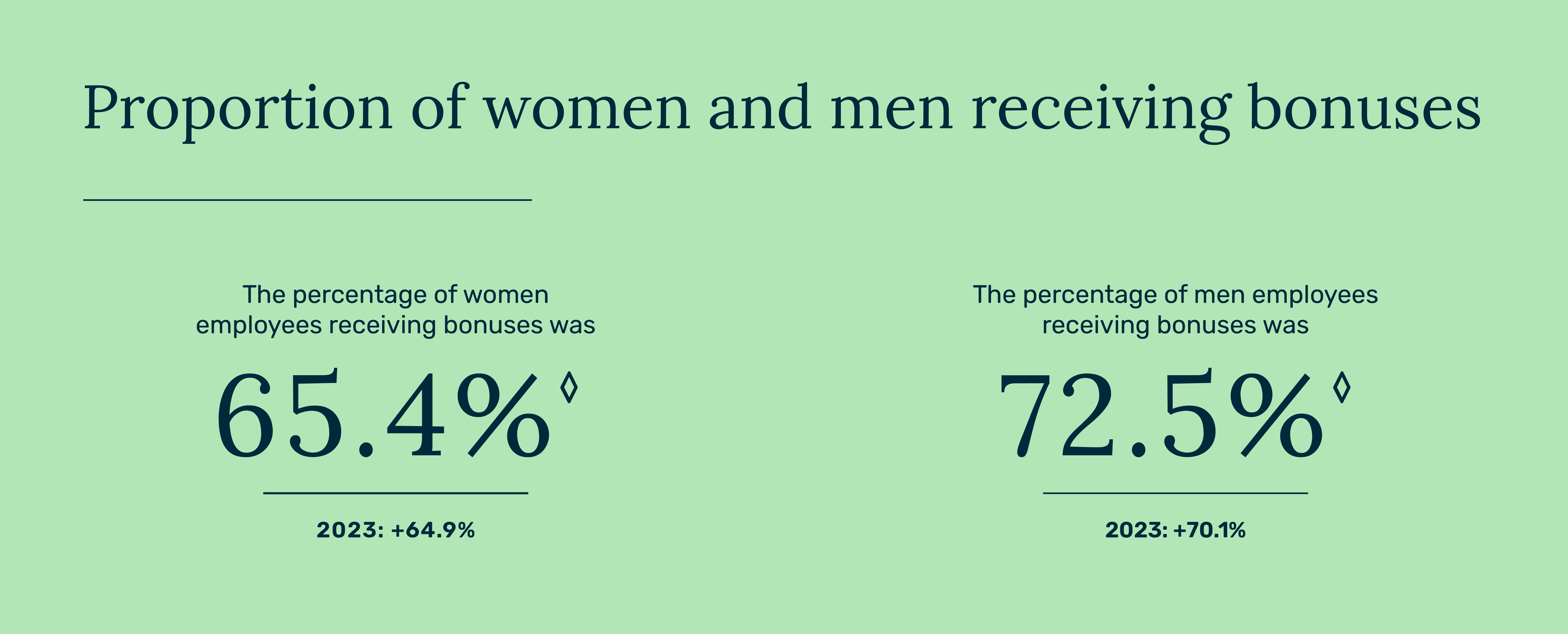 Proportion of women and men receiving bonuses

The percentage of women employees receiving bonuses was

65.4%◊

2023: +64.9%

The percentage of men employees receiving bonuses was

72.5%◊

2023: +70.1%