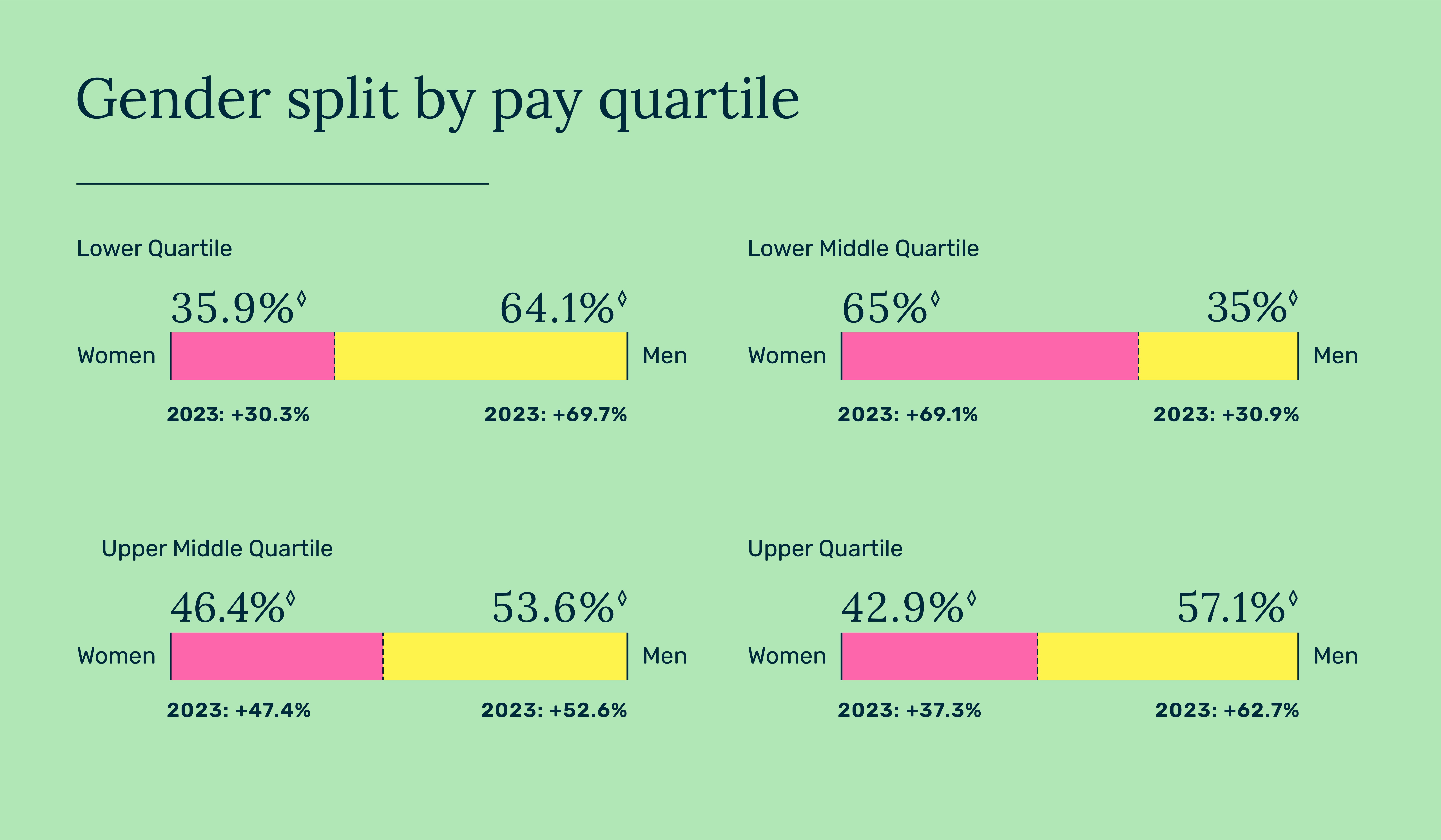 Gender split by pay quartile

Lower Quartile

35.9%◊

64.1%◊

Women

Men

2023: +30.3%

2023: +69.7%

Lower Middle Quartile

65%◊

35%◊

Women

Men

2023: +69.1%

2023: +30.9%

Upper Middle Quartile

46.4%◊

53.6%◊

Women

Men

2023: +47.4%

2023: +52.6%

Upper Quartile

42.9%◊

57.1%◊

Women

Men

2023: +37.3%

2023: +62.7%