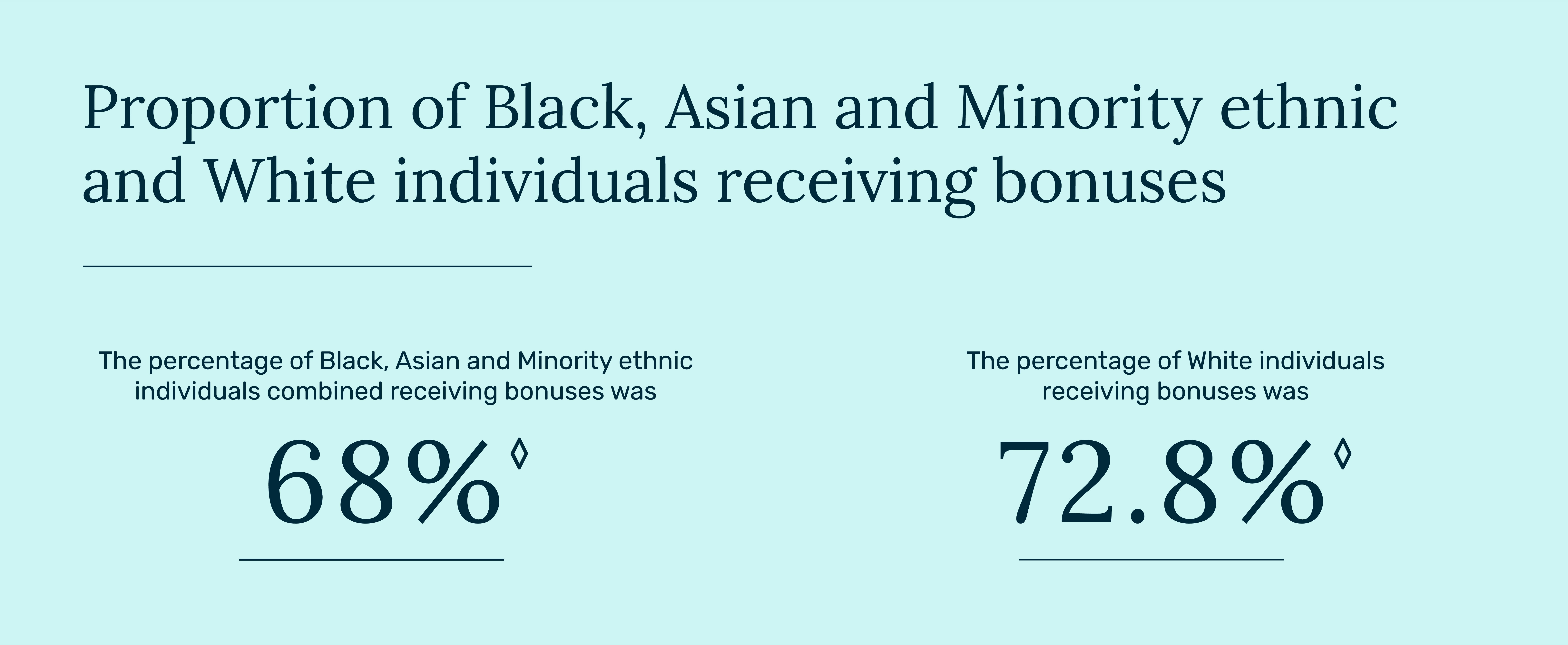 Proportion of Black, Asian and Minority ethnic and White individuals receiving bonuses

The percentage of Black, Asian and Minority ethnic individuals combined receiving bonuses was

68%◊

The percentage of White individuals receiving bonuses was

72.8%◊