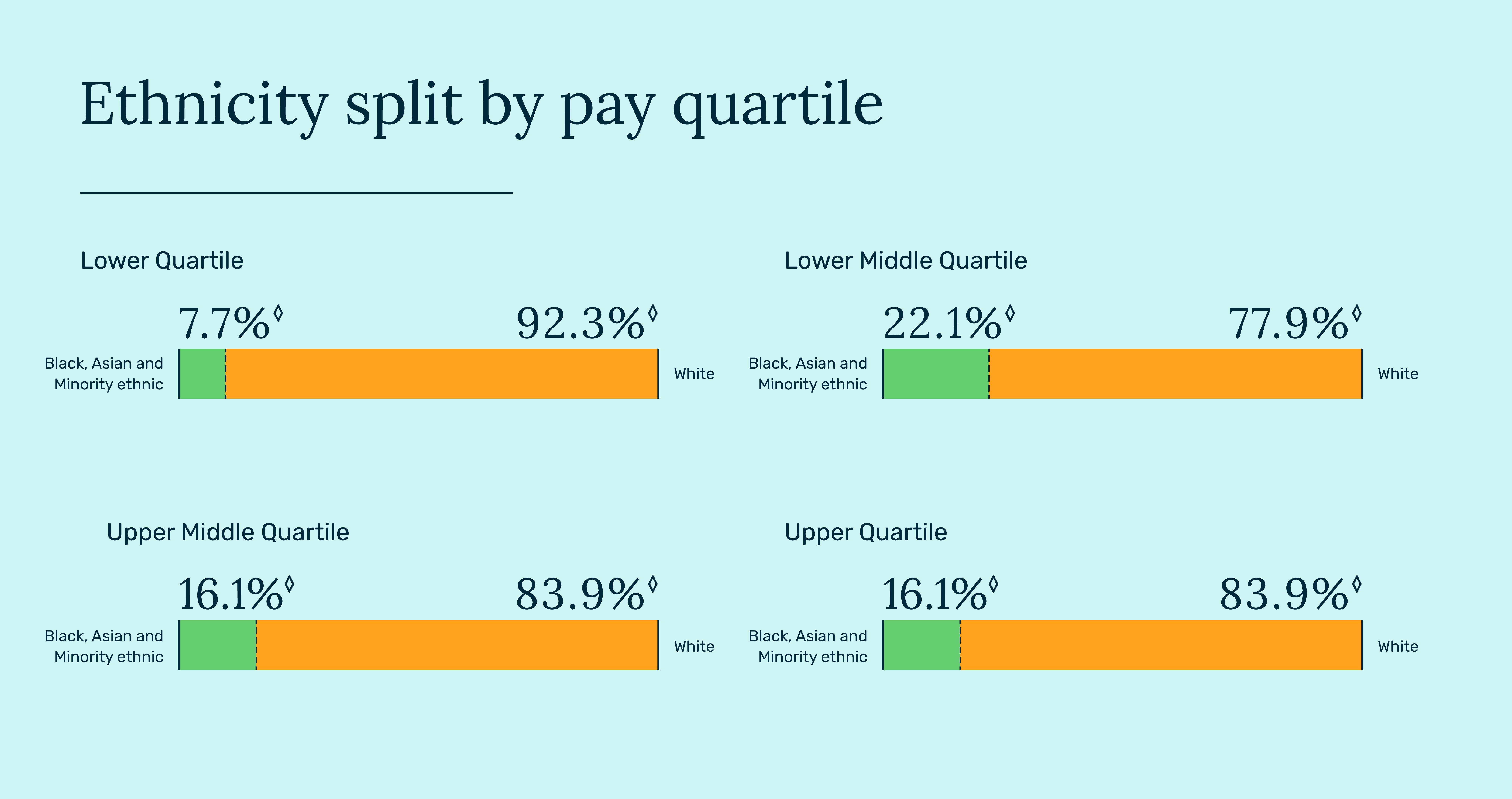 Ethnicity split by pay quartile

Lower Quartile

7.7%◊ 92.3%◊

Black, Asian and Minority ethnic

White

Lower Middle Quartile

22.1%◊ 77.9%◊

Black, Asian and Minority ethnic

White

Upper Middle Quartile

16.1%◊ 83.9%◊

Black, Asian and Minority ethnic

White

Upper Quartile

16.1%◊ 83.9%◊

Black, Asian and Minority ethnic

White