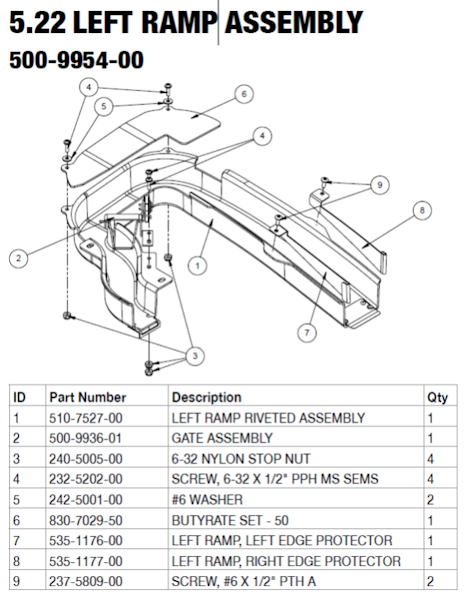 5.22 LEFT RAMP ASSEMBLY

500-9954-00

4
5
6
4
9
8
2
1
7
3

| ID | Part Number | Description | Qty |
|---|---|---|---|
| 1 | 510-7527-00 | LEFT RAMP RIVETED ASSEMBLY | 1 |
| 2 | 500-9936-01 | GATE ASSEMBLY | 1 |
| 3 | 240-5005-00 | 6-32 NYLON STOP NUT | 4 |
| 4 | 232-5202-00 | SCREW, 6-32 X 1/2" PPH MS SEMS | 4 |
| 5 | 242-5001-00 | #6 WASHER | 2 |
| 6 | 830-7029-50 | BUTYRATE SET - 50 | 1 |
| 7 | 535-1176-00 | LEFT RAMP, LEFT EDGE PROTECTOR | 1 |
| 8 | 535-1177-00 | LEFT RAMP, RIGHT EDGE PROTECTOR | 1 |
| 9 | 237-5809-00 | SCREW, #6 X 1/2" PTH A | 2 |