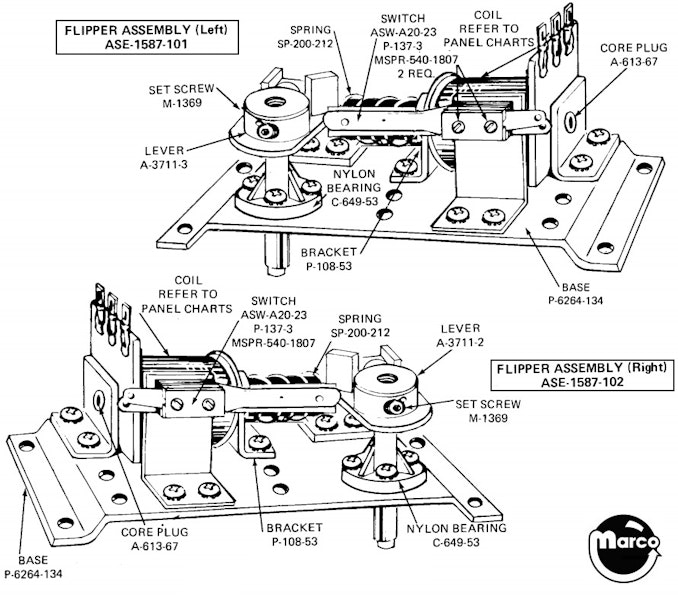 FLIPPER ASSEMBLY (Left)
ASE-1587-101

SPRING
SP-200-212

SWITCH
ASW-A20-23
P-137-3
MSPR-540-1807
2 REQ.

COIL
REFER TO
PANEL CHARTS

CORE PLUG
A-613-67

SET SCREW
M-1369

LEVER
A-3711-3

NYLON
BEARING
C-649-53

BRACKET
P-108-53

BASE
P-6264-134

COIL
REFER TO
PANEL CHARTS

SWITCH
ASW-A20-23
P-137-3
MSPR-540-1807

SPRING
SP-200-212

LEVER
A-3711-2

FLIPPER ASSEMBLY (Right)
ASE-1587-102

SET SCREW
M-1369

CORE PLUG
A-613-67

BRACKET
P-108-53

NYLON BEARING
C-649-53

BASE
P-6264-134

Marco