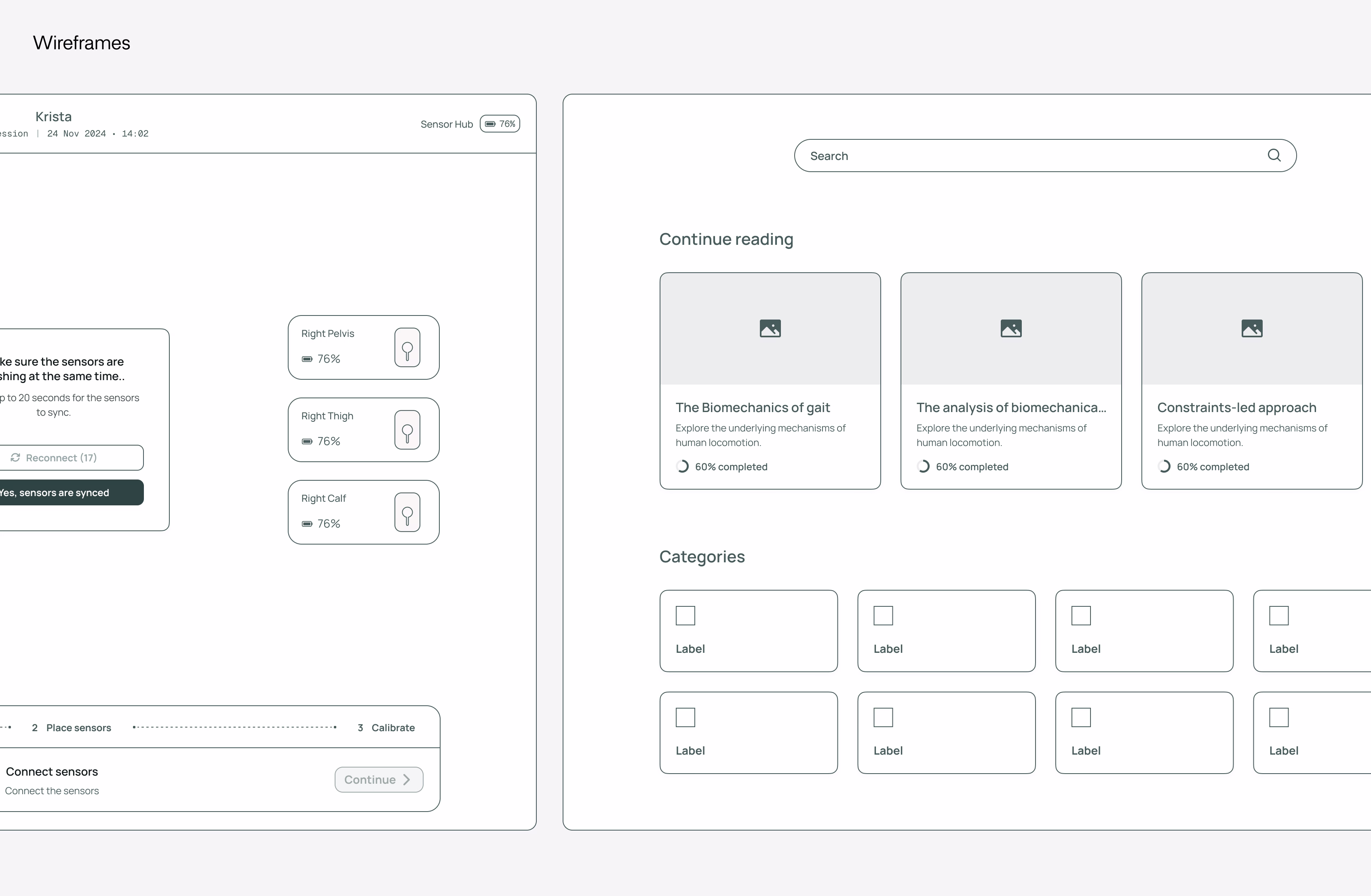 Wireframes

Krista
ession | 24 Nov 2024 • 14:02

Sensor Hub 76%

ke sure the sensors are
shing at the same time..

p to 20 seconds for the sensors to sync.

Reconnect (17)

Yes, sensors are synced

Right Pelvis
76%

Right Thigh
76%

Right Calf
76%

2 Place sensors

3 Calibrate

Connect sensors
Connect the sensors

Continue

Search

Continue reading

The Biomechanics of gait
Explore the underlying mechanisms of human locomotion.
60% completed

The analysis of biomechanica...
Explore the underlying mechanisms of human locomotion.
60% completed

Constraints-led approach
Explore the underlying mechanisms of human locomotion.
60% completed

Categories

Label

Label

Label

Label

Label

Label

Label

Label