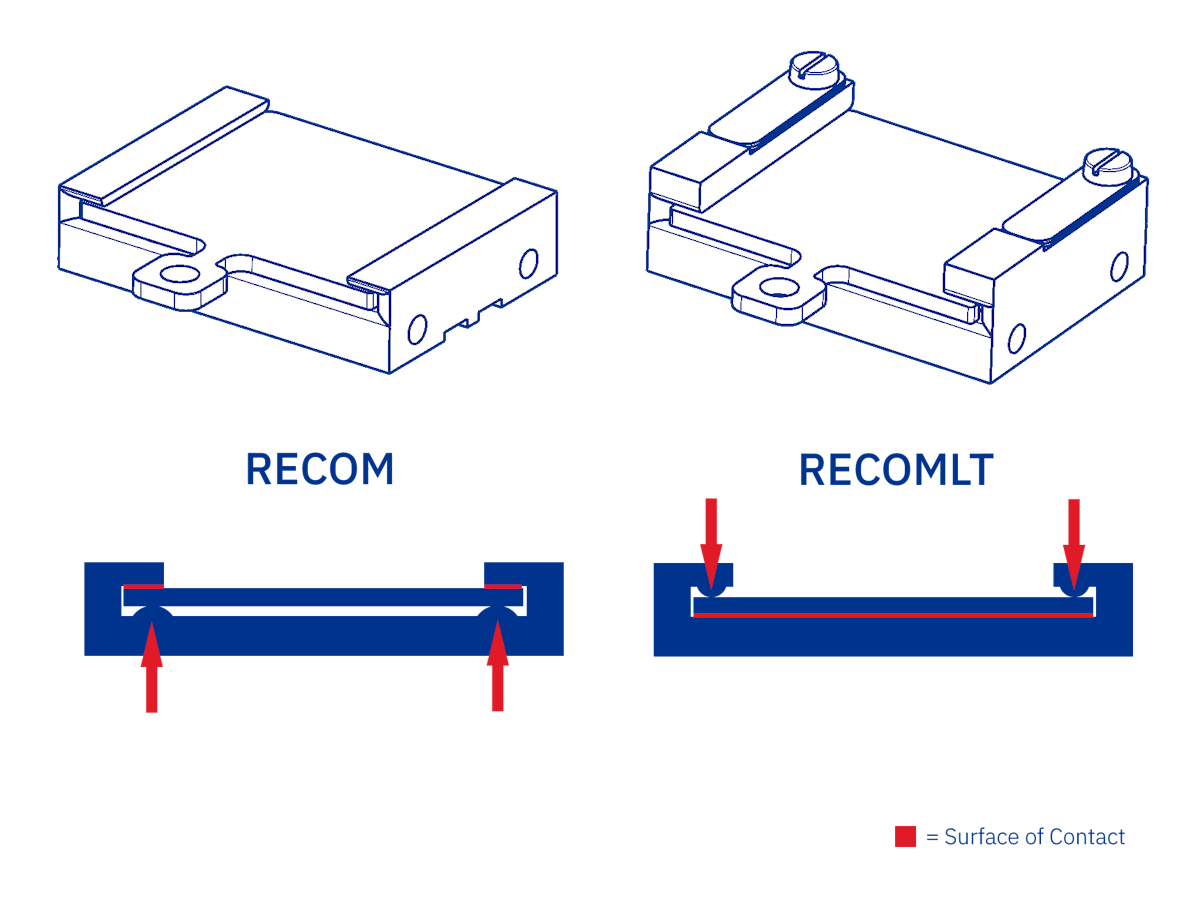 RECOM

RECOMLT

= Surface of Contact