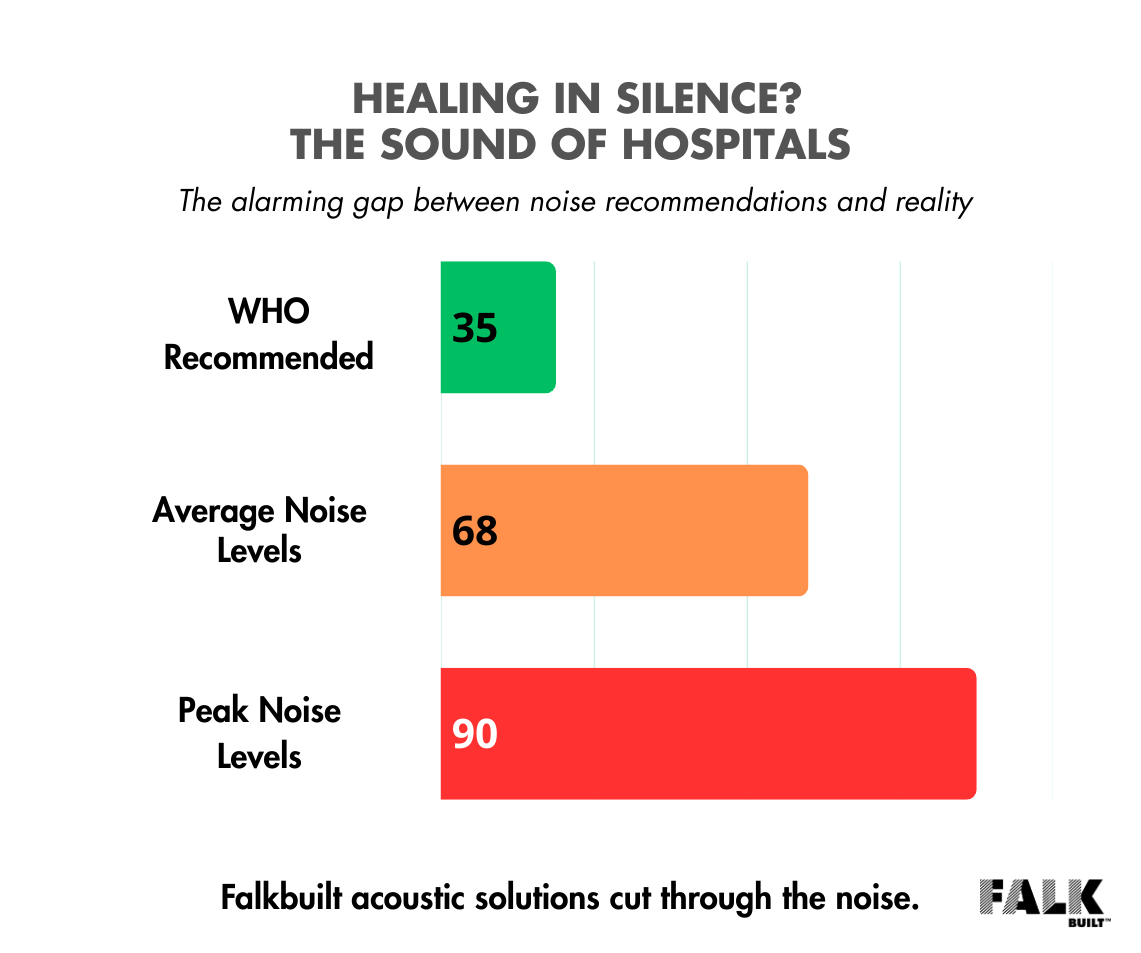 HEALING IN SILENCE?
THE SOUND OF HOSPITALS

The alarming gap between noise recommendations and reality

WHO Recommended
35

Average Noise Levels
68

Peak Noise Levels
90

Falkbuilt acoustic solutions cut through the noise.

FALK
BUILT™