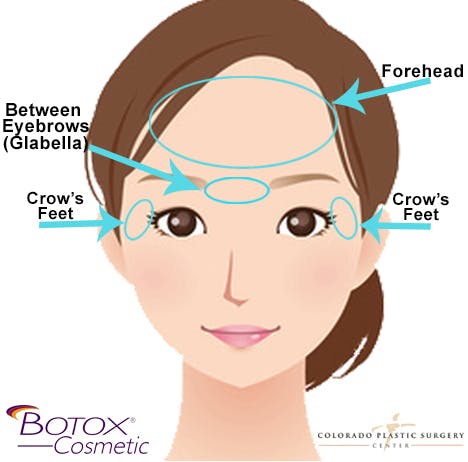 Forehead

Between Eyebrows (Glabella)

Crow's Feet

Crow's Feet

BOTOX® Cosmetic

COLORADO PLASTIC SURGERY CENTER