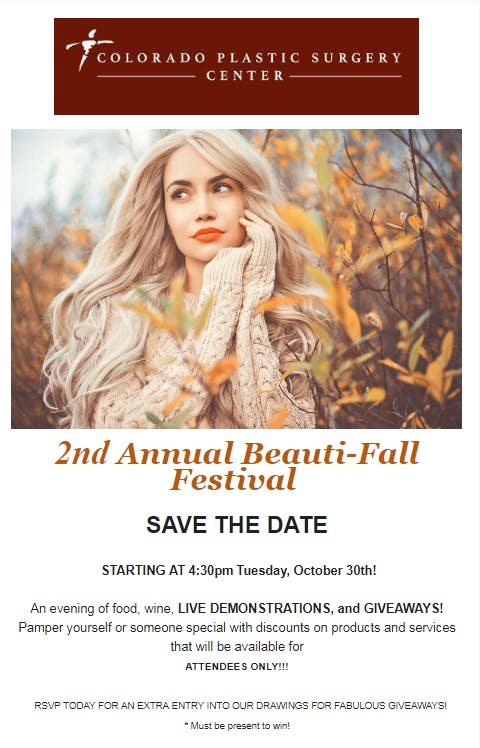 COLORADO PLASTIC SURGERY
CENTER

2nd Annual Beauti-Fall Festival

SAVE THE DATE

STARTING AT 4:30pm Tuesday, October 30th!

An evening of food, wine, LIVE DEMONSTRATIONS, and GIVEAWAYS! Pamper yourself or someone special with discounts on products and services that will be available for
ATTENDEES ONLY!!!

RSVP TODAY FOR AN EXTRA ENTRY INTO OUR DRAWINGS FOR FABULOUS GIVEAWAYS!

* Must be present to win!