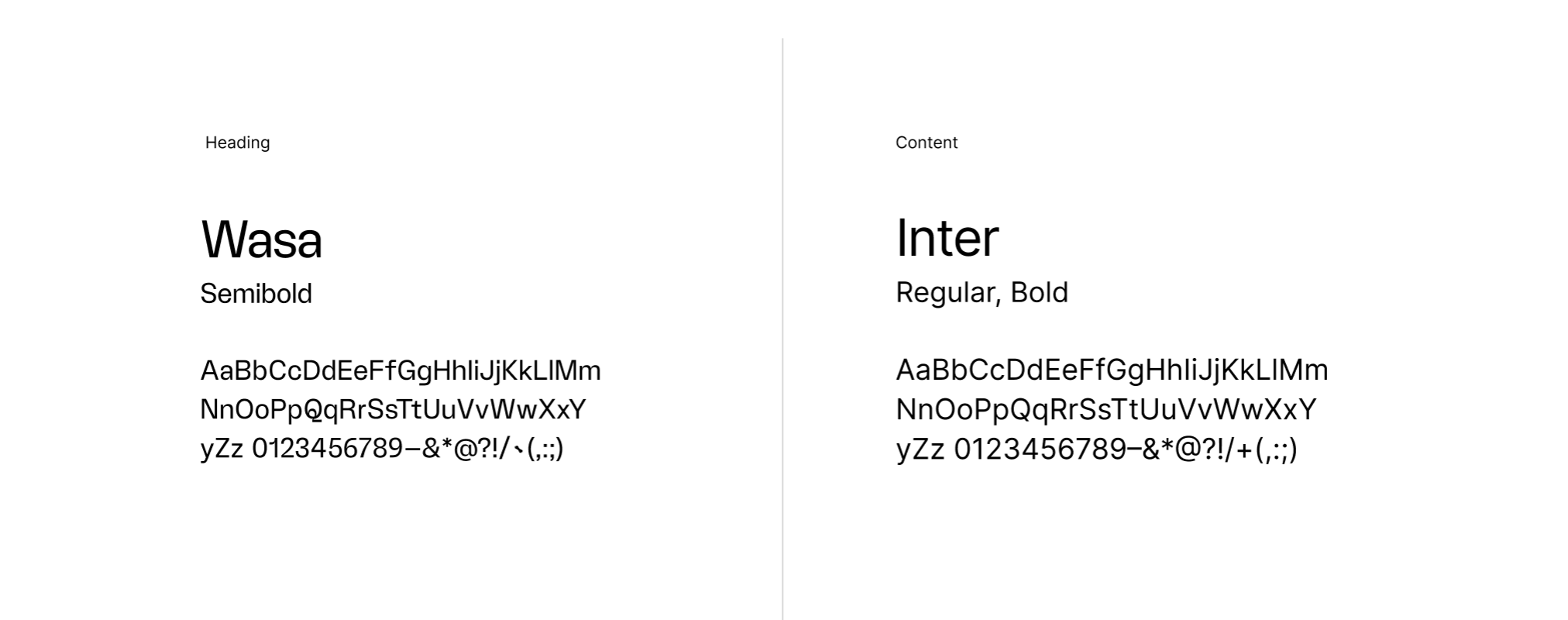 Heading

Wasa

Semibold

AaBbCcDdEeFfGgHhIiJjKkLlMm
NnOoPpQqRrSsTtUuVvWwXxY
yZz 0123456789–&*@?!/、(,:;)

Content

Inter

Regular, Bold

AaBbCcDdEeFfGgHhIiJjKkLlMm
NnOoPpQqRrSsTtUuVvWwXxY
yZz 0123456789–&*@?!/+(,:;)