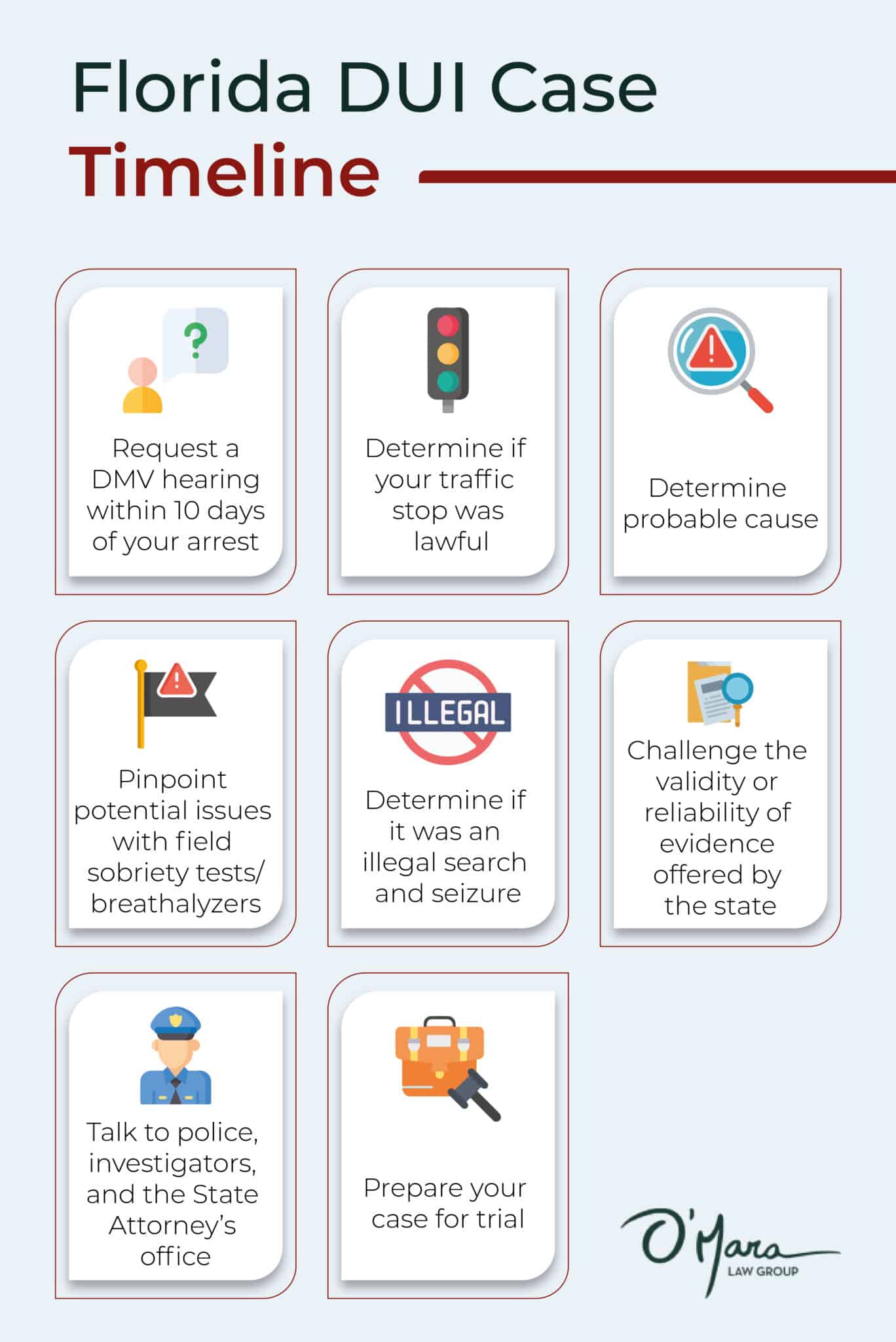 Florida DUI Case
Timeline

?

Request a DMV hearing within 10 days of your arrest

Determine if your traffic stop was lawful

Determine probable cause

Pinpoint potential issues with field sobriety tests/ breathalyzers

ILLEGAL

Determine if it was an illegal search and seizure

Challenge the validity or reliability of evidence offered by the state

Talk to police, investigators, and the State Attorney's office

Prepare your case for trial

O'Mara
LAW GROUP