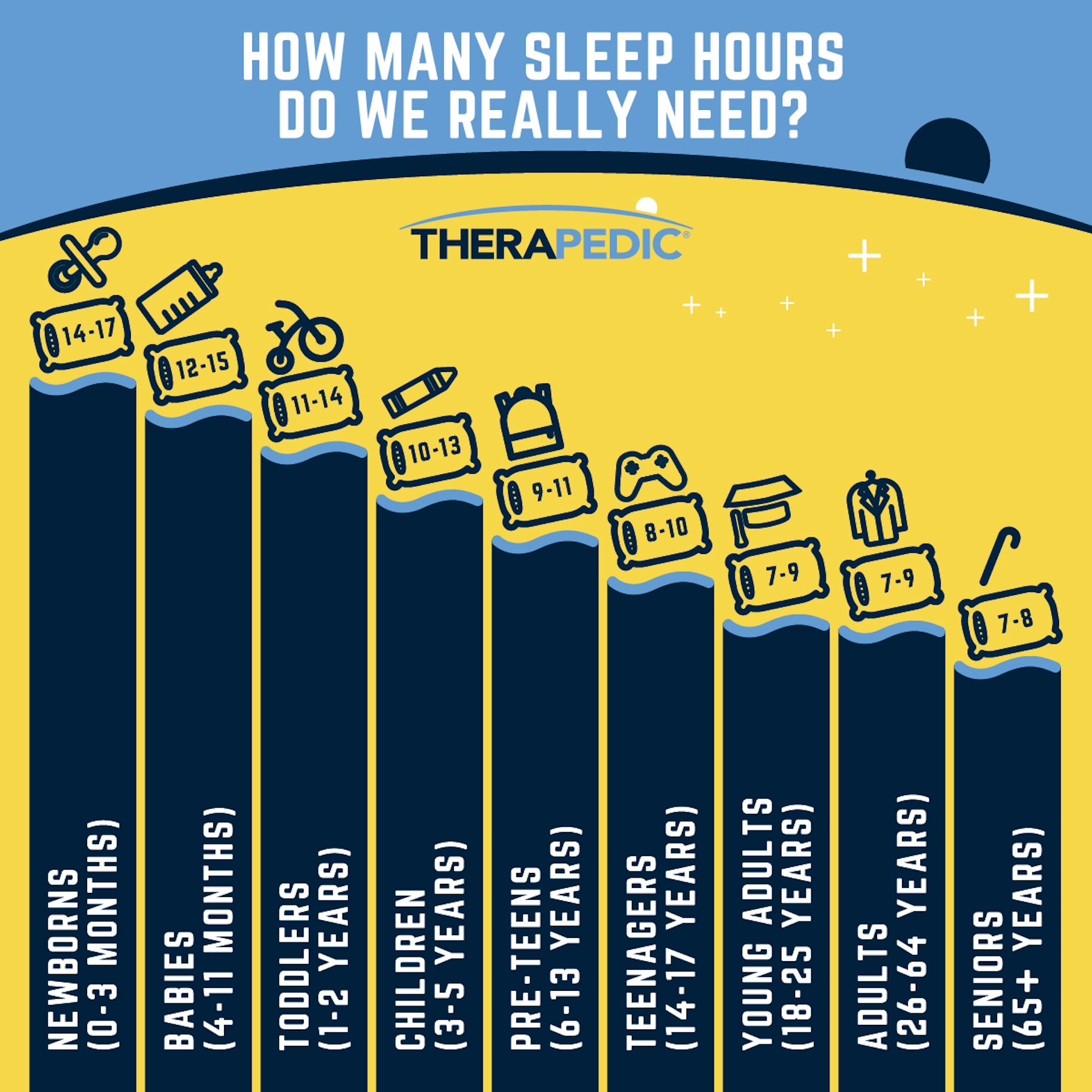 HOW MANY SLEEP HOURS DO WE REALLY NEED?

THERAPEDIC®

14-17
NEWBORNS (0-3 MONTHS)

12-15
BABIES (4-11 MONTHS)

11-14
TODDLERS (1-2 YEARS)

10-13
CHILDREN (3-5 YEARS)

9-11
PRE-TEENS (6-13 YEARS)

8-10
TEENAGERS (14-17 YEARS)

7-9
YOUNG ADULTS (18-25 YEARS)

7-9
ADULTS (26-64 YEARS)

7-8
SENIORS (65+ YEARS)