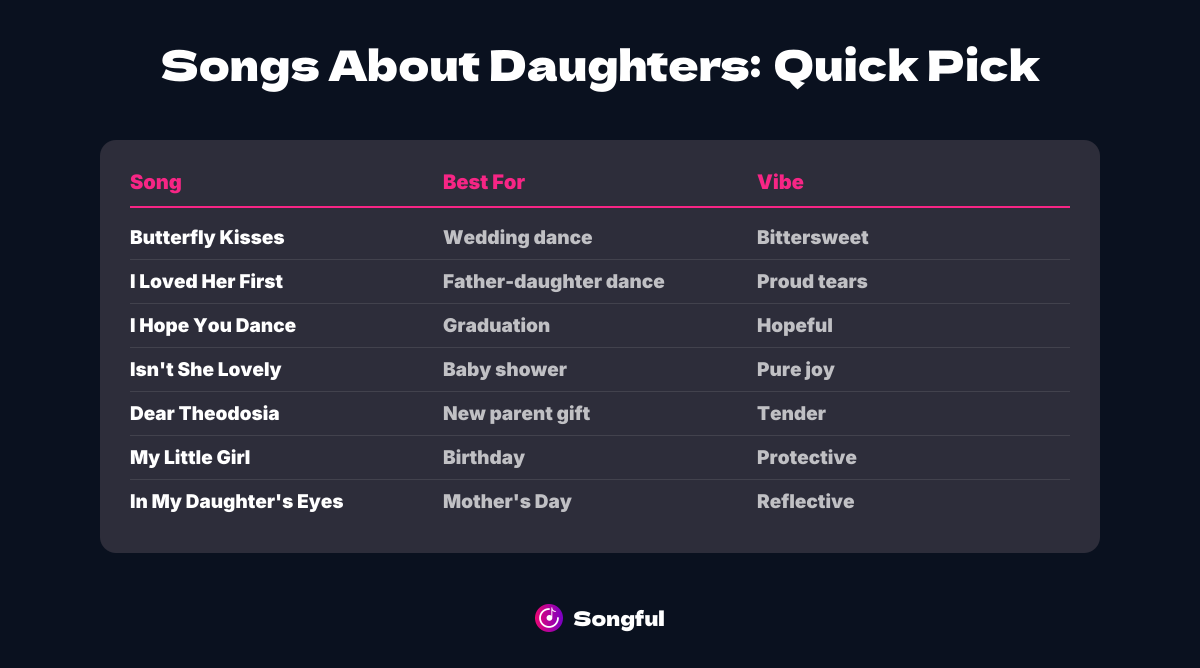 Songs About Daughters: Quick Pick

| Song | Best For | Vibe |
|---|---|---|
| Butterfly Kisses | Wedding dance | Bittersweet |
| I Loved Her First | Father-daughter dance | Proud tears |
| I Hope You Dance | Graduation | Hopeful |
| Isn't She Lovely | Baby shower | Pure joy |
| Dear Theodosia | New parent gift | Tender |
| My Little Girl | Birthday | Protective |
| In My Daughter's Eyes | Mother's Day | Reflective |

Songful