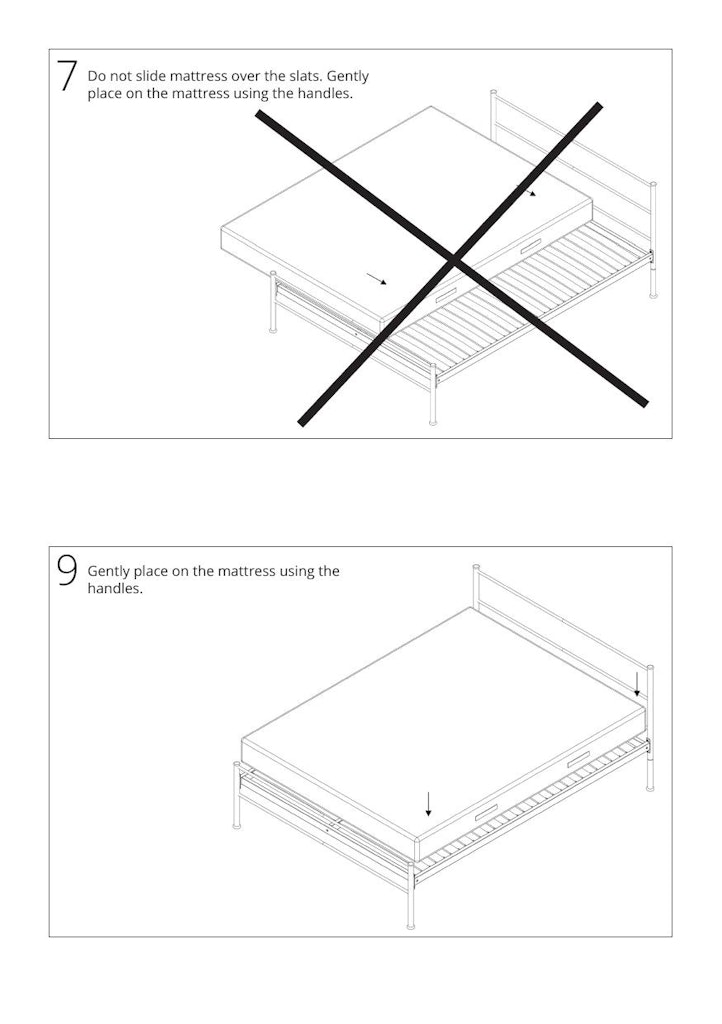 7 Do not slide mattress over the slats. Gently place on the mattress using the handles.

9 Gently place on the mattress using the handles.