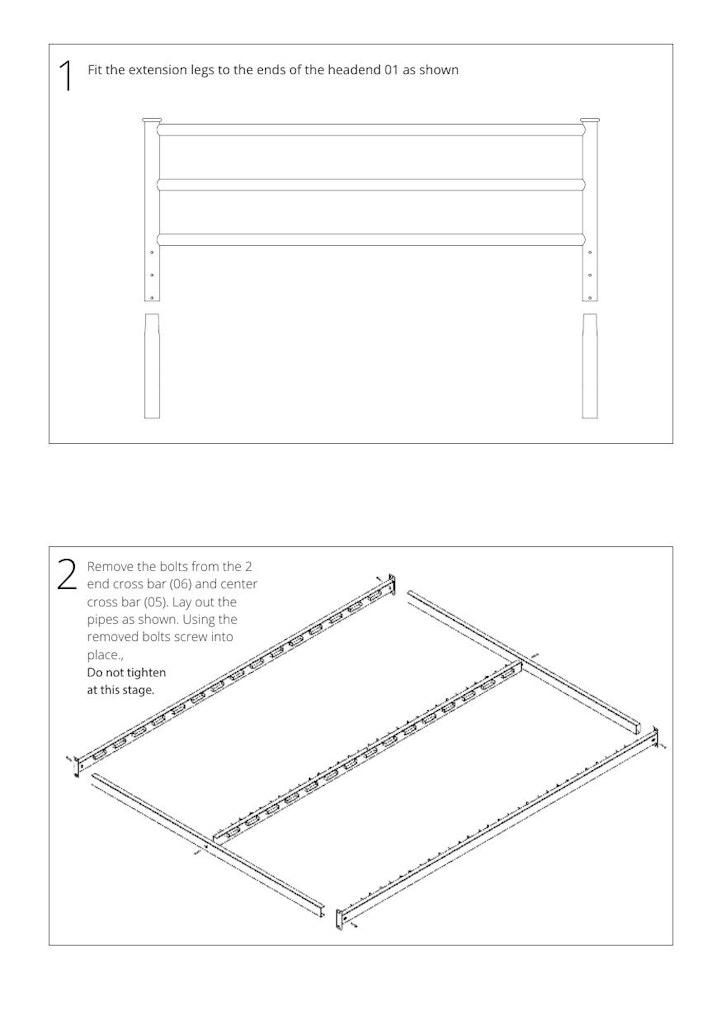 1 Fit the extension legs to the ends of the headend 01 as shown

2 Remove the bolts from the 2 end cross bar (06) and center cross bar (05). Lay out the pipes as shown. Using the removed bolts screw into place.,
Do not tighten at this stage.