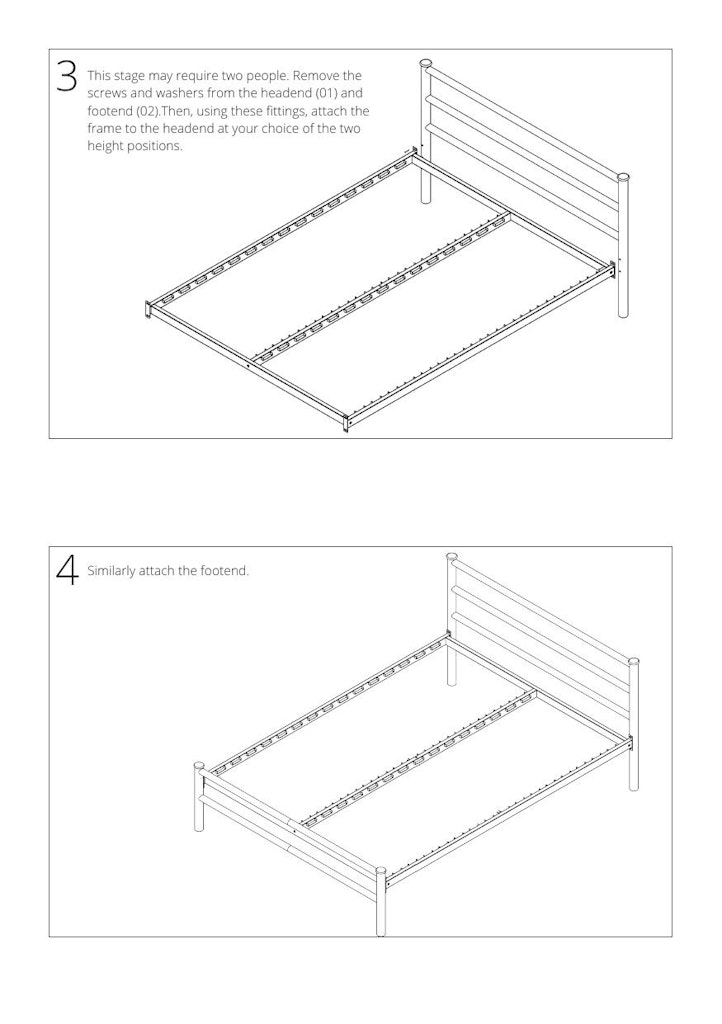 3 This stage may require two people. Remove the screws and washers from the headend (01) and footend (02).Then, using these fittings, attach the frame to the headend at your choice of the two height positions.

4 Similarly attach the footend.