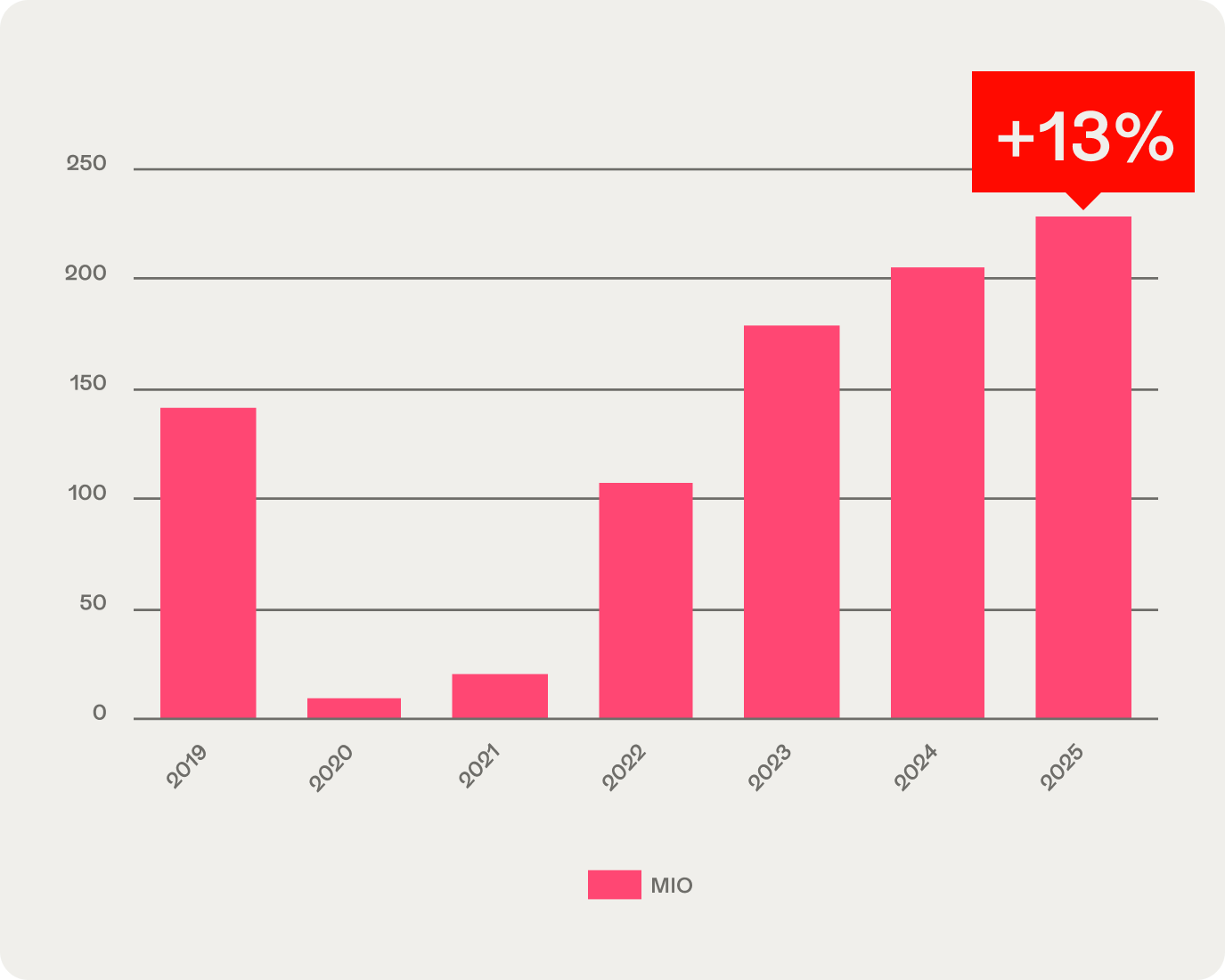 +13%

250
200
150
100
50
0

2019
2020
2021
2022
2023
2024
2025

MIO