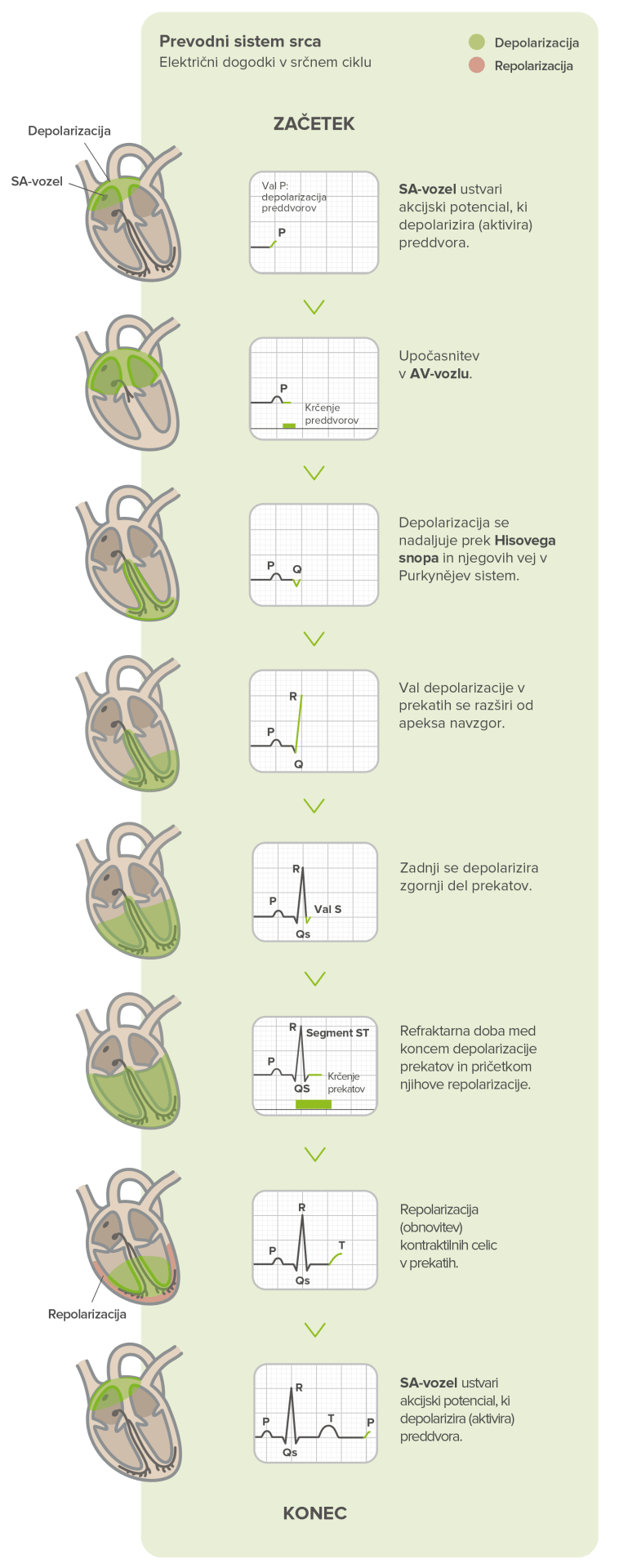 Prevodni sistem srca
Električni dogodki v srčnem ciklu

Depolarizacija
Repolarizacija

ZAČETEK

Depolarizacija
SA-vozel

Val P: depolarizacija preddvorov
P

SA-vozel ustvari akcijski potencial, ki depolarizira (aktivira) preddvora.

P
Krčenje preddvorov

Upočasnitev v AV-vozlu.

P
Q

Depolarizacija se nadaljuje prek Hisovega snopa in njegovih vej v Purkynějev sistem.

R
P
Q

Val depolarizacije v prekatih se razširi od apeksa navzgor.

R
P
Val S
Qs

Zadnji se depolarizira zgornji del prekatov.

R
Segment ST
P
QS
Krčenje prekatov

Refraktarna doba med koncem depolarizacije prekatov in pričetkom njihove repolarizacije.

R
P
T
Qs

Repolarizacija (obnovitev) kontraktilnih celic v prekatih.

Repolarizacija

R
P
T
P
Qs

SA-vozel ustvari akcijski potencial, ki depolarizira (aktivira) preddvora.

KONEC