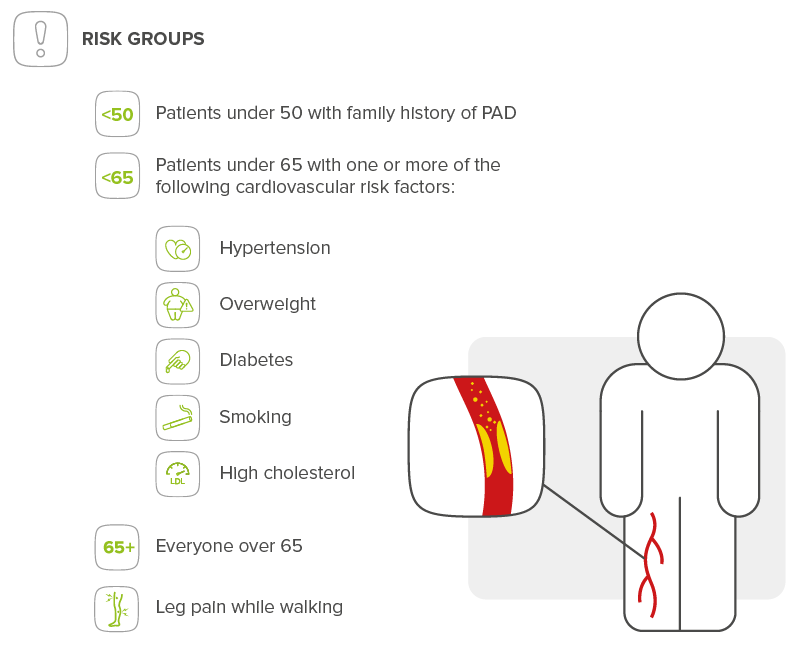 RISK GROUPS

<50 Patients under 50 with family history of PAD

<65 Patients under 65 with one or more of the following cardiovascular risk factors:

Hypertension

Overweight

Diabetes

Smoking

LDL High cholesterol

65+ Everyone over 65

Leg pain while walking