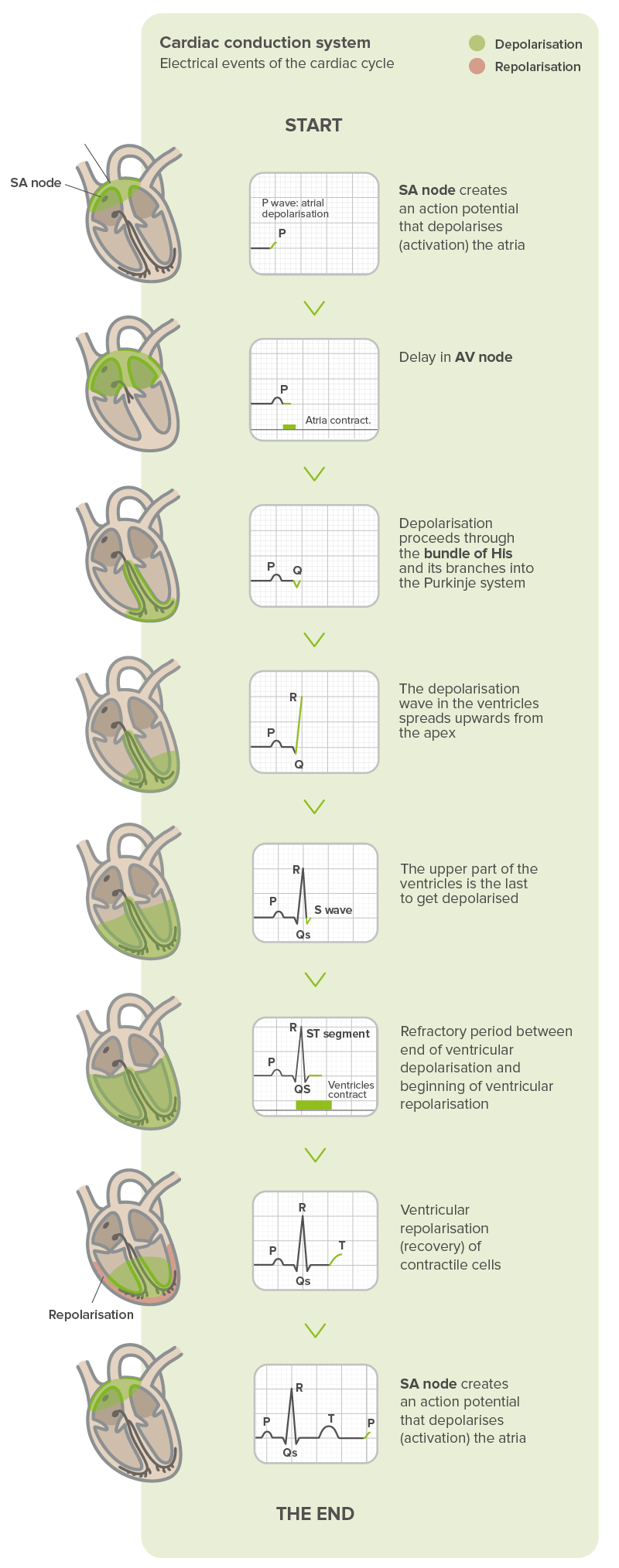 Cardiac conduction system
Electrical events of the cardiac cycle

Depolarisation
Repolarisation

START

SA node

P wave: atrial depolarisation
P

SA node creates an action potential that depolarises (activation) the atria

P
Atria contract.

Delay in AV node

P
Q

Depolarisation proceeds through the bundle of His and its branches into the Purkinje system

R
P
Q

The depolarisation wave in the ventricles spreads upwards from the apex

R
P
S wave
Qs

The upper part of the ventricles is the last to get depolarised

R
ST segment
P
QS
Ventricles contract

Refractory period between end of ventricular depolarisation and beginning of ventricular repolarisation

R
P
T
Qs

Ventricular repolarisation (recovery) of contractile cells

Repolarisation

R
P
T
P
Qs

SA node creates an action potential that depolarises (activation) the atria

THE END