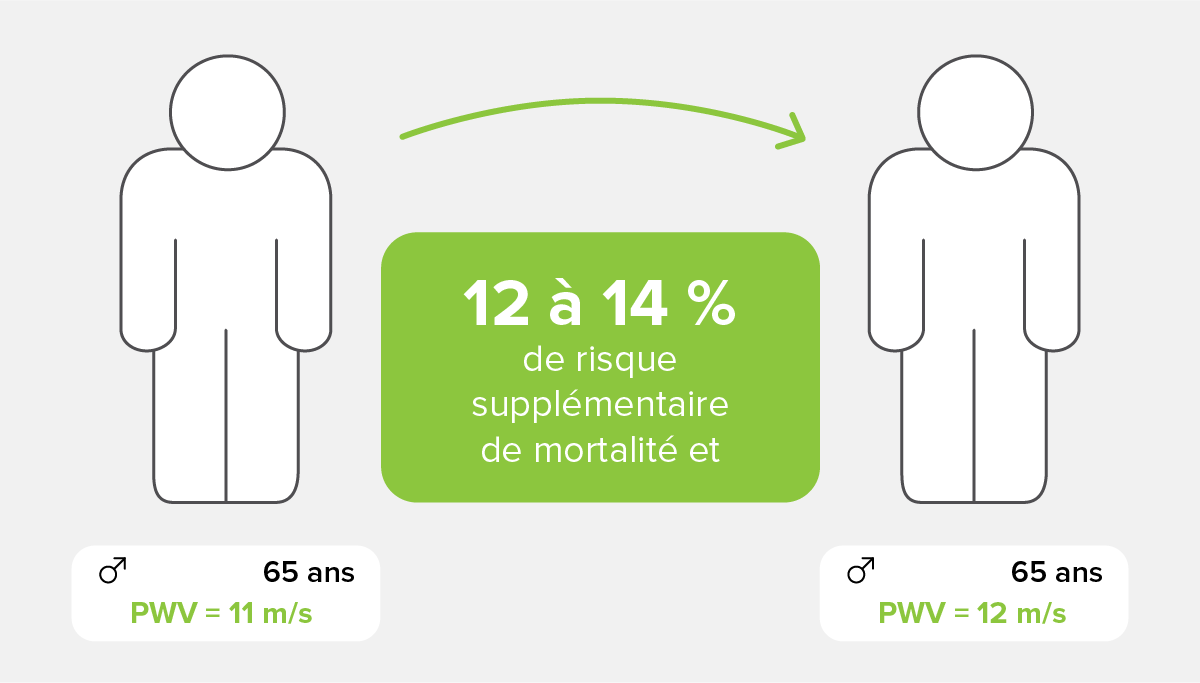 12 à 14 %
de risque supplémentaire de mortalité et

♂ 65 ans
PWV = 11 m/s

♂ 65 ans
PWV = 12 m/s