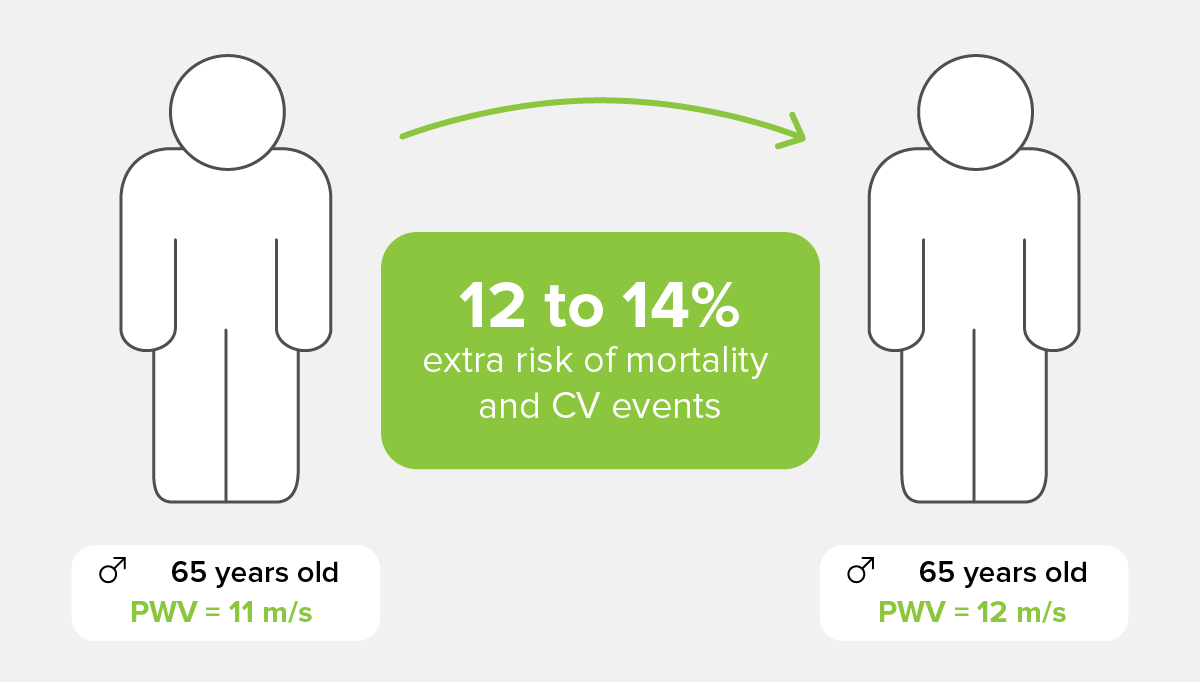 12 to 14%
extra risk of mortality and CV events

♂ 65 years old
PWV = 11 m/s

♂ 65 years old
PWV = 12 m/s