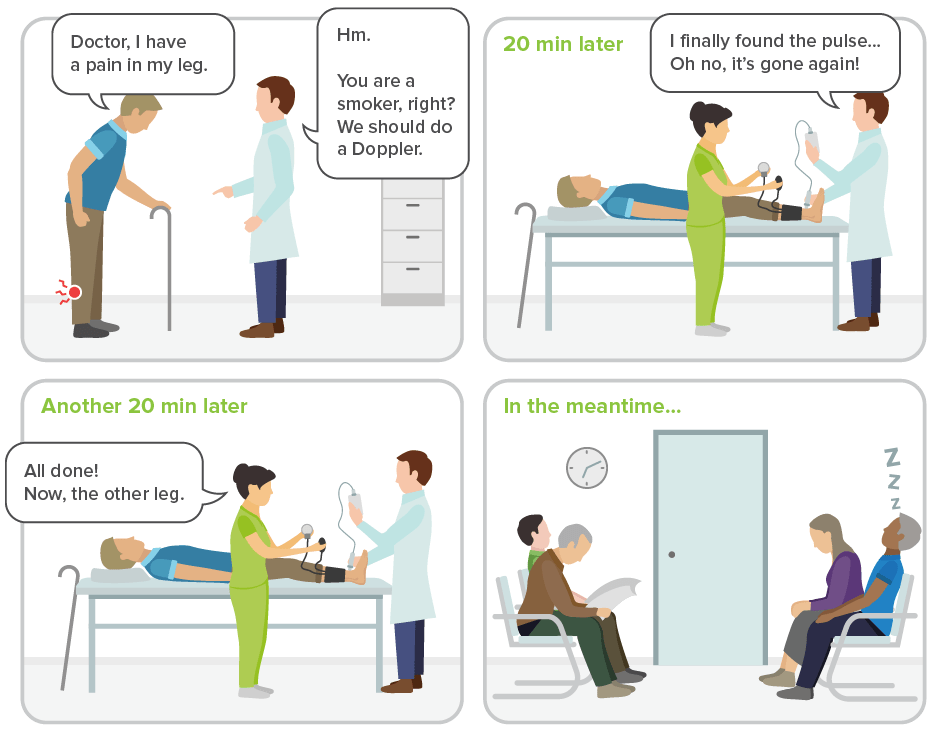 Doctor, I have a pain in my leg.

Hm.

You are a smoker, right? We should do a Doppler.

20 min later

I finally found the pulse... Oh no, it's gone again!

Another 20 min later

All done! Now, the other leg.

In the meantime...

Z
Z
Z