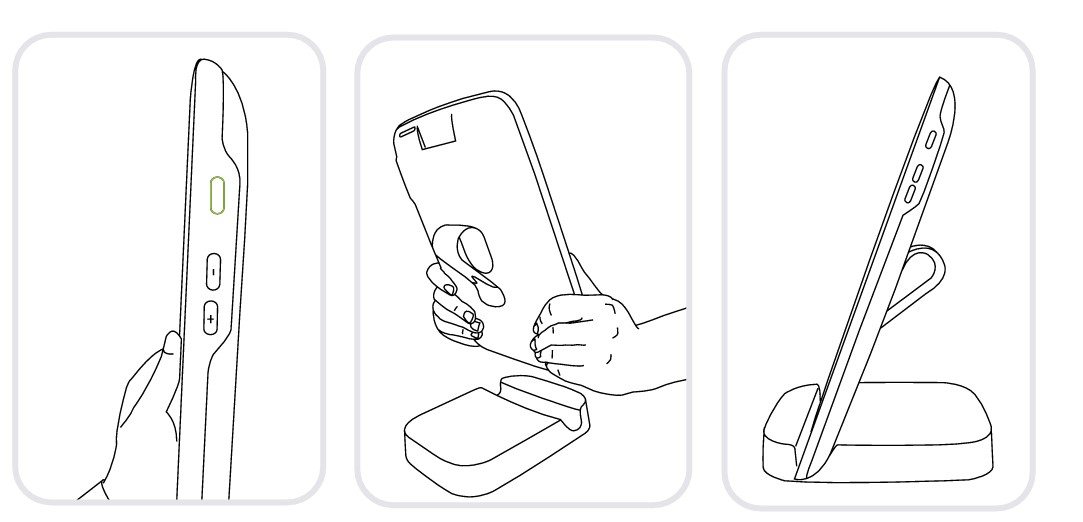 -
+