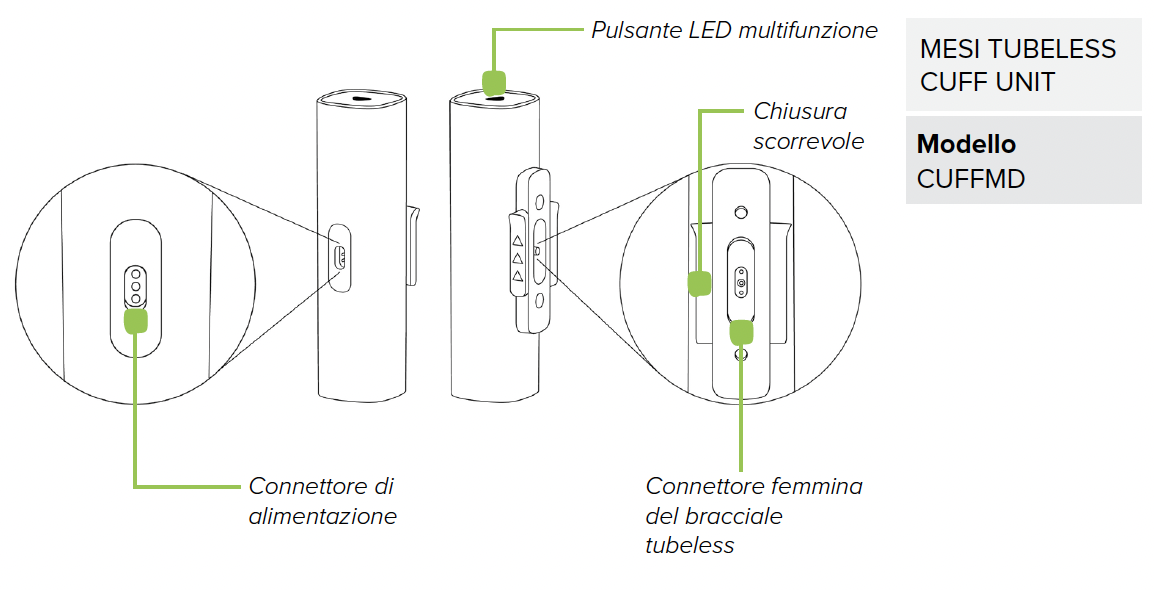 Pulsante LED multifunzione

Chiusura scorrevole

Connettore di alimentazione

Connettore femmina del bracciale tubeless

MESI TUBELESS CUFF UNIT

**Modello**
CUFFMD