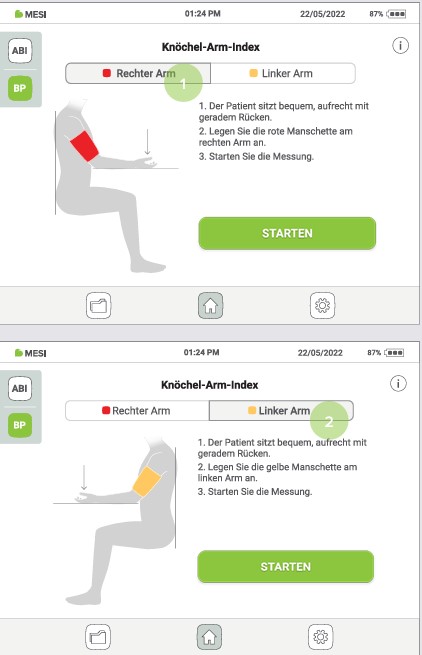 MESI 01:24 PM 22/05/2022 87%

ABI

BP

Knöchel-Arm-Index

i

Rechter Arm

1

Linker Arm

1. Der Patient sitzt bequem, aufrecht mit geradem Rücken.
2. Legen Sie die rote Manschette am rechten Arm an.
3. Starten Sie die Messung.

STARTEN

MESI 01:24 PM 22/05/2022 87%

ABI

BP

Knöchel-Arm-Index

i

Rechter Arm

Linker Arm

2

1. Der Patient sitzt bequem, aufrecht mit geradem Rücken.
2. Legen Sie die gelbe Manschette am linken Arm an.
3. Starten Sie die Messung.

STARTEN