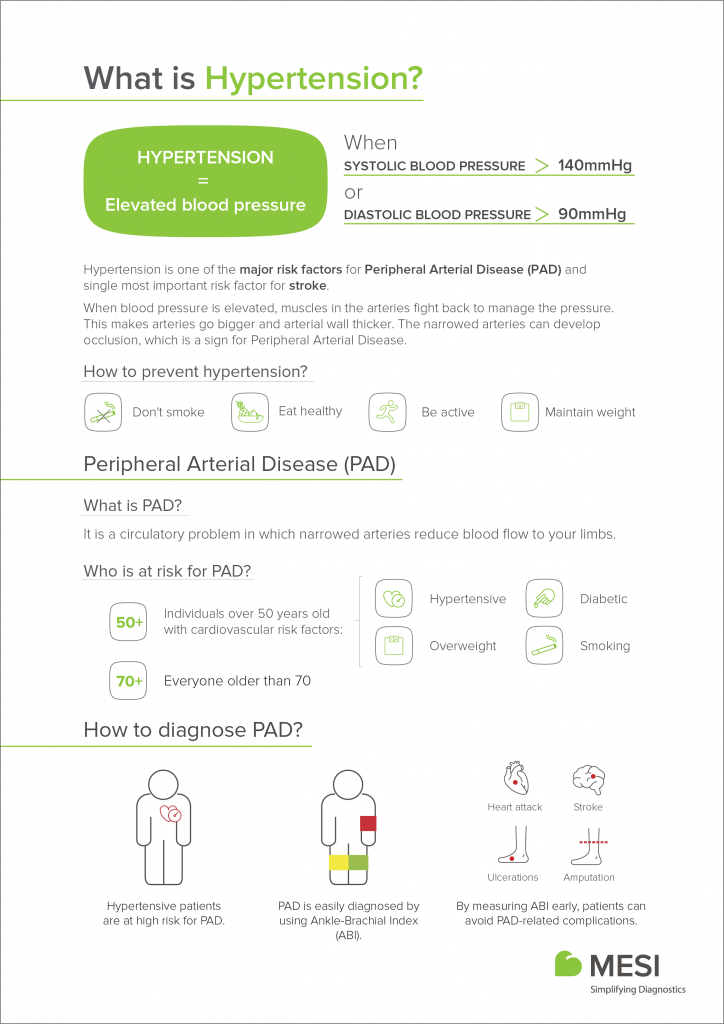 What is Hypertension?

HYPERTENSION = Elevated blood pressure

When
SYSTOLIC BLOOD PRESSURE > 140mmHg
or
DIASTOLIC BLOOD PRESSURE > 90mmHg

Hypertension is one of the major risk factors for Peripheral Arterial Disease (PAD) and single most important risk factor for stroke.

When blood pressure is elevated, muscles in the arteries fight back to manage the pressure. This makes arteries go bigger and arterial wall thicker. The narrowed arteries can develop occlusion, which is a sign for Peripheral Arterial Disease.

How to prevent hypertension?

Don't smoke
Eat healthy
Be active
Maintain weight

Peripheral Arterial Disease (PAD)

What is PAD?

It is a circulatory problem in which narrowed arteries reduce blood flow to your limbs.

Who is at risk for PAD?

50+ Individuals over 50 years old with cardiovascular risk factors:

Hypertensive
Diabetic
Overweight
Smoking

70+ Everyone older than 70

How to diagnose PAD?

Hypertensive patients are at high risk for PAD.

PAD is easily diagnosed by using Ankle-Brachial Index (ABI).

Heart attack
Stroke
Ulcerations
Amputation

By measuring ABI early, patients can avoid PAD-related complications.

MESI
Simplifying Diagnostics