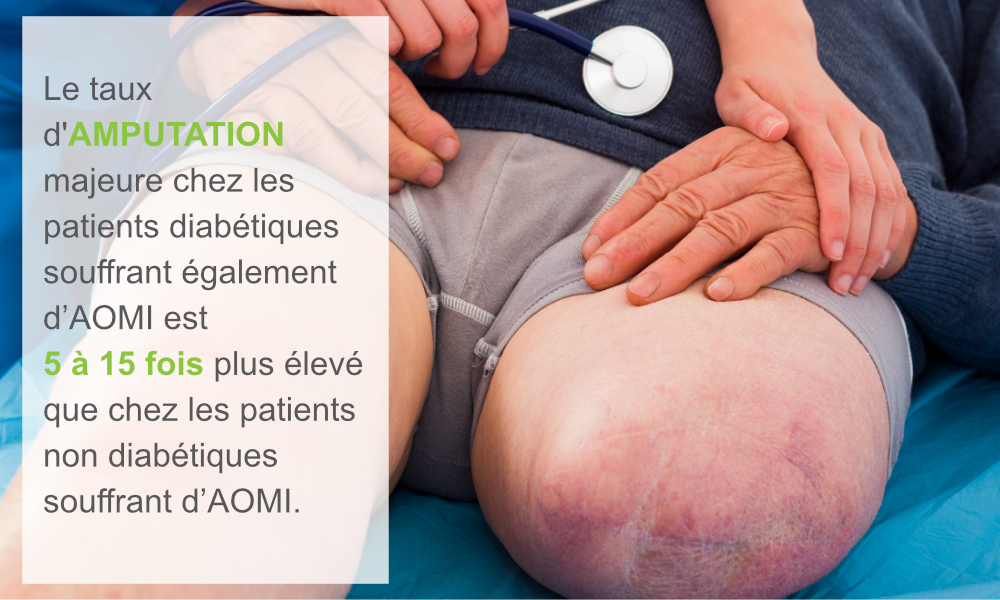 Le taux d'AMPUTATION majeure chez les patients diabétiques souffrant également d’AOMI est 5 à 15 fois plus élevé que chez les patients non diabétiques souffrant d’AOMI.