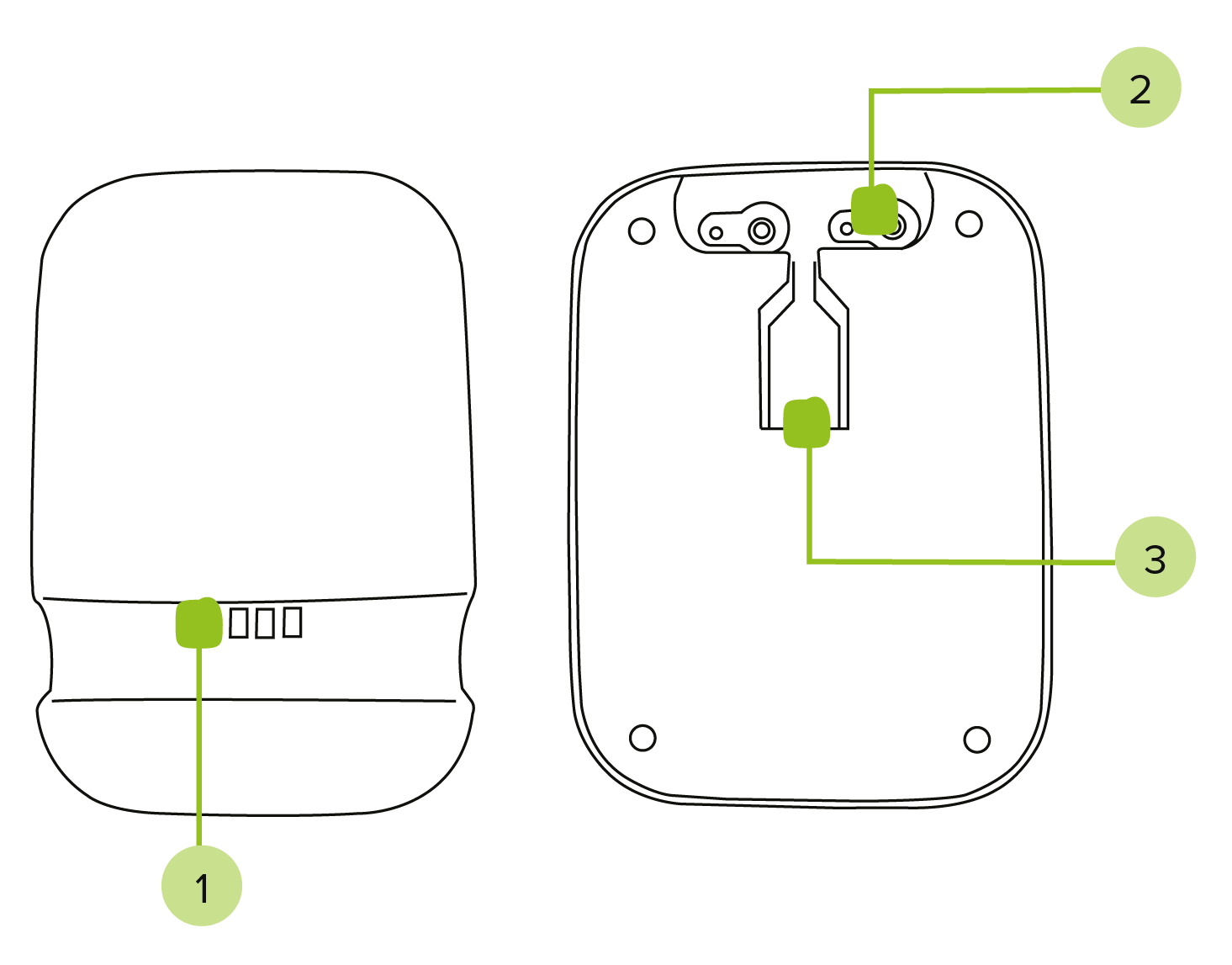 2

3

1