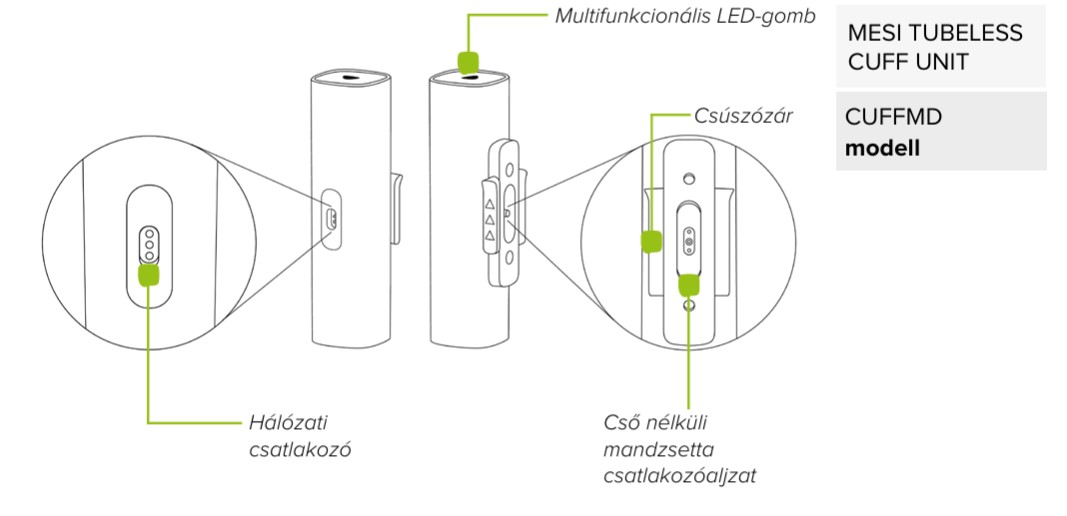 Multifunkcionális LED-gomb

MESI TUBELESS CUFF UNIT

CUFFMD
**modell**

Csúszózár

Hálózati csatlakozó

Cső nélküli mandzsetta csatlakozóaljzat