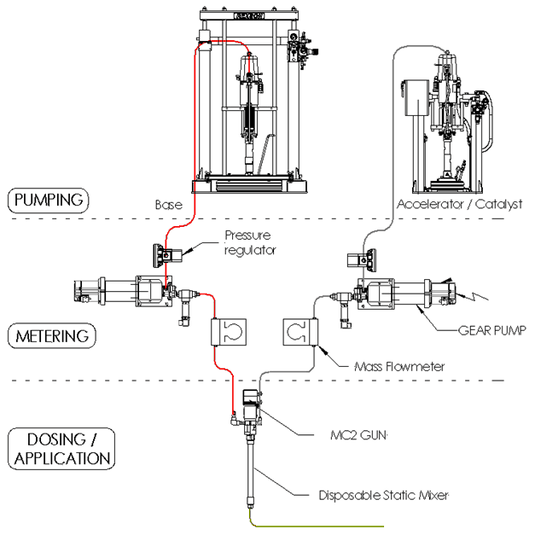 PUMPING

Base

Accelerator / Catalyst

Pressure regulator

METERING

GEAR PUMP

Mass Flowmeter

DOSING / APPLICATION

MC2 GUN

Disposable Static Mixer