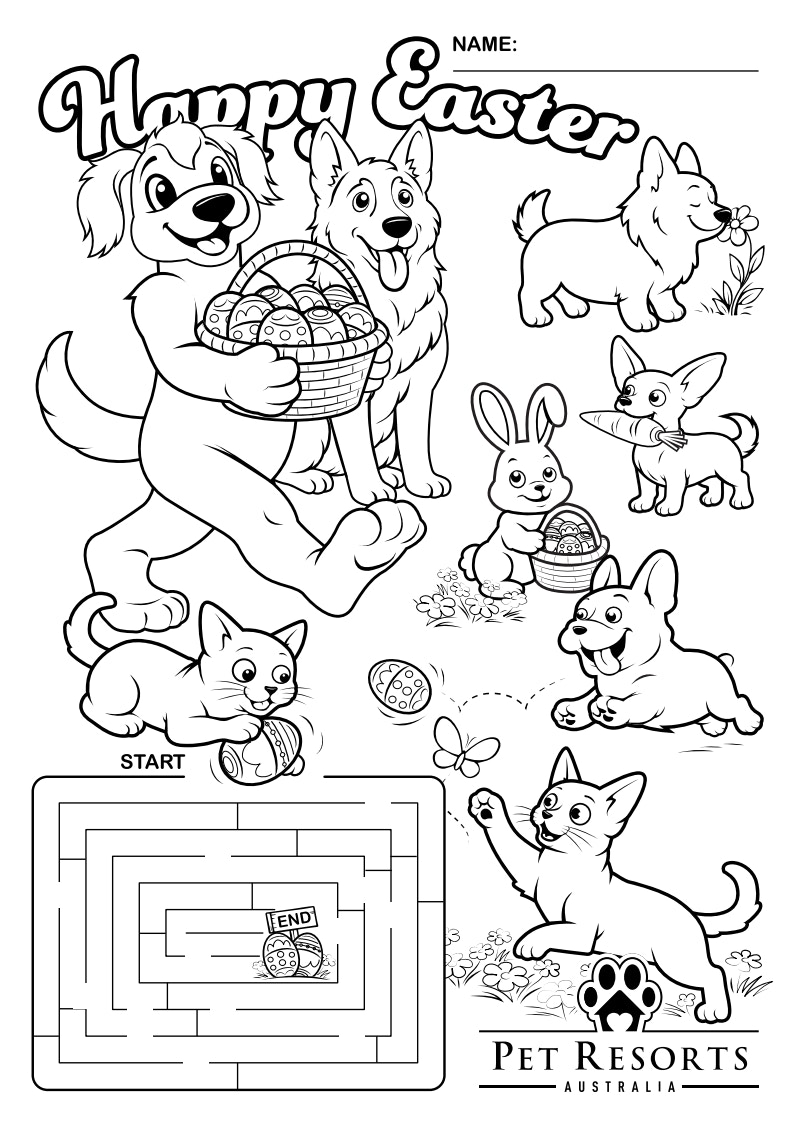 NAME:

Happy Easter

START

END

PET RESORTS
AUSTRALIA