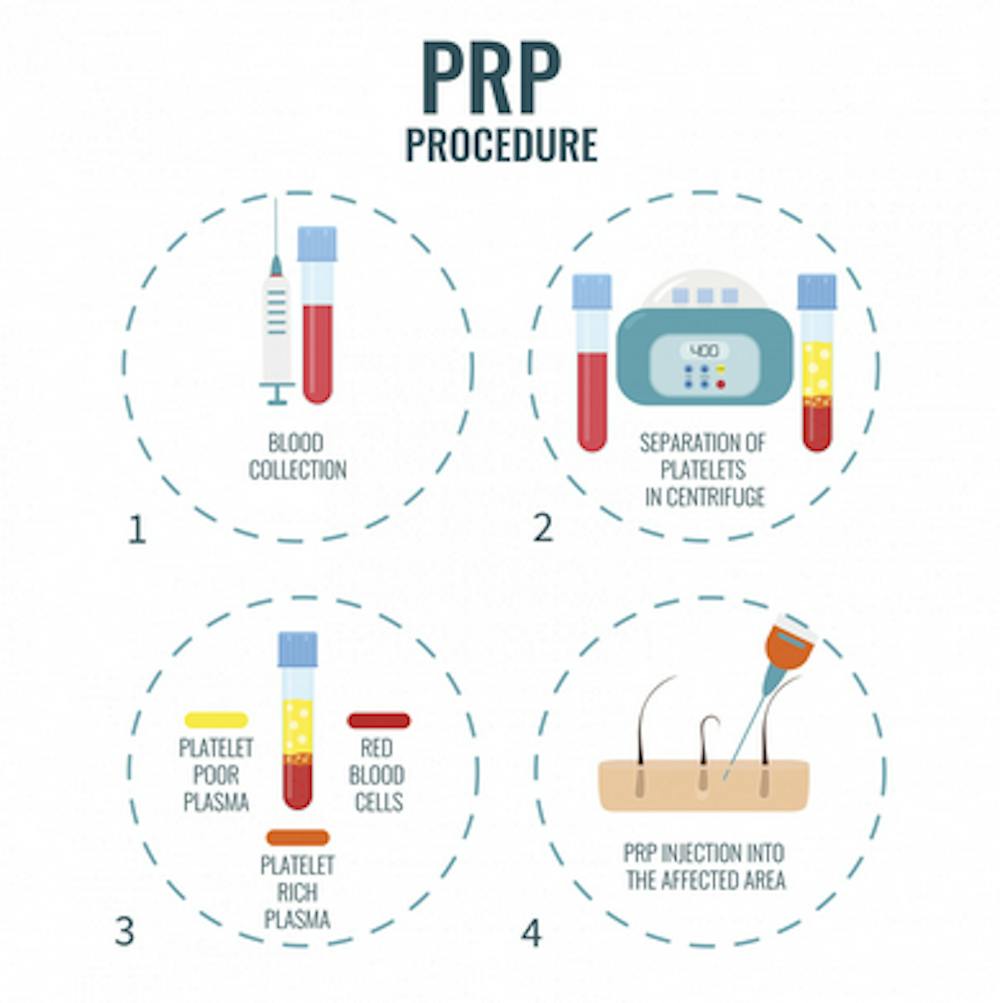 PRP
PROCEDURE

BLOOD COLLECTION

1

400

SEPARATION OF PLATELETS IN CENTRIFUGE

2

PLATELET POOR PLASMA

RED BLOOD CELLS

PLATELET RICH PLASMA

3

PRP INJECTION INTO THE AFFECTED AREA

4