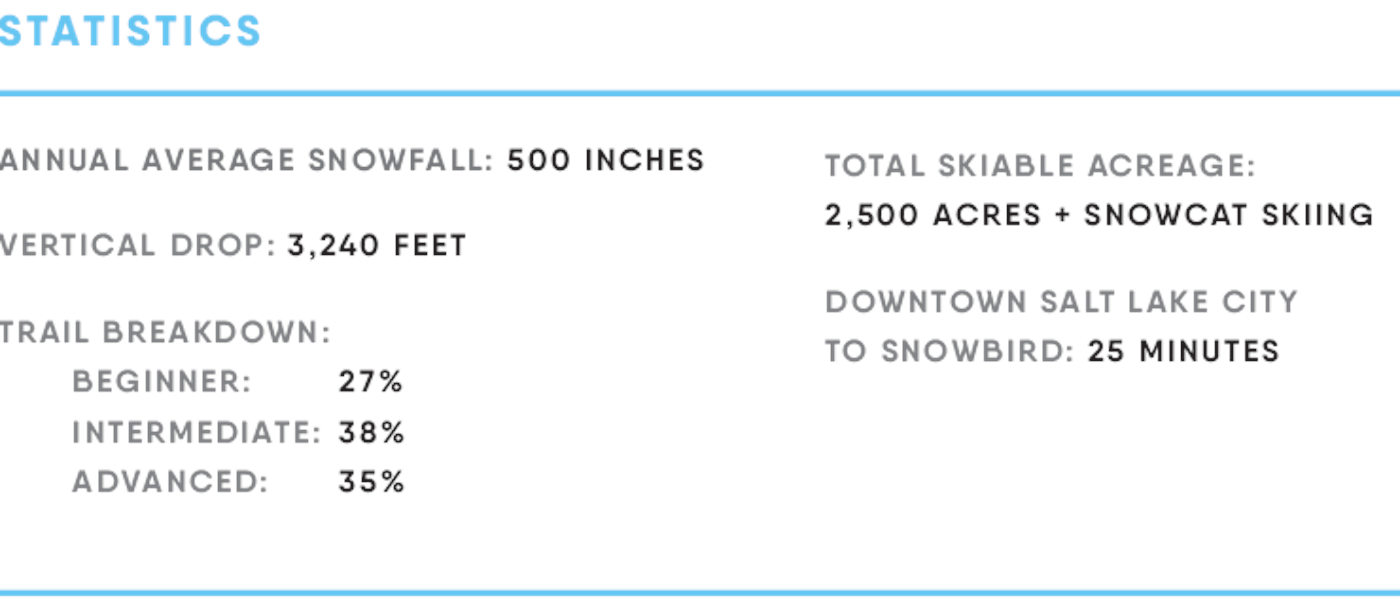 STATISTICS

ANNUAL AVERAGE SNOWFALL: 500 INCHES

VERTICAL DROP: 3,240 FEET

TRAIL BREAKDOWN:
BEGINNER: 27%
INTERMEDIATE: 38%
ADVANCED: 35%

TOTAL SKIABLE ACREAGE:
2,500 ACRES + SNOWCAT SKIING

DOWNTOWN SALT LAKE CITY TO SNOWBIRD: 25 MINUTES