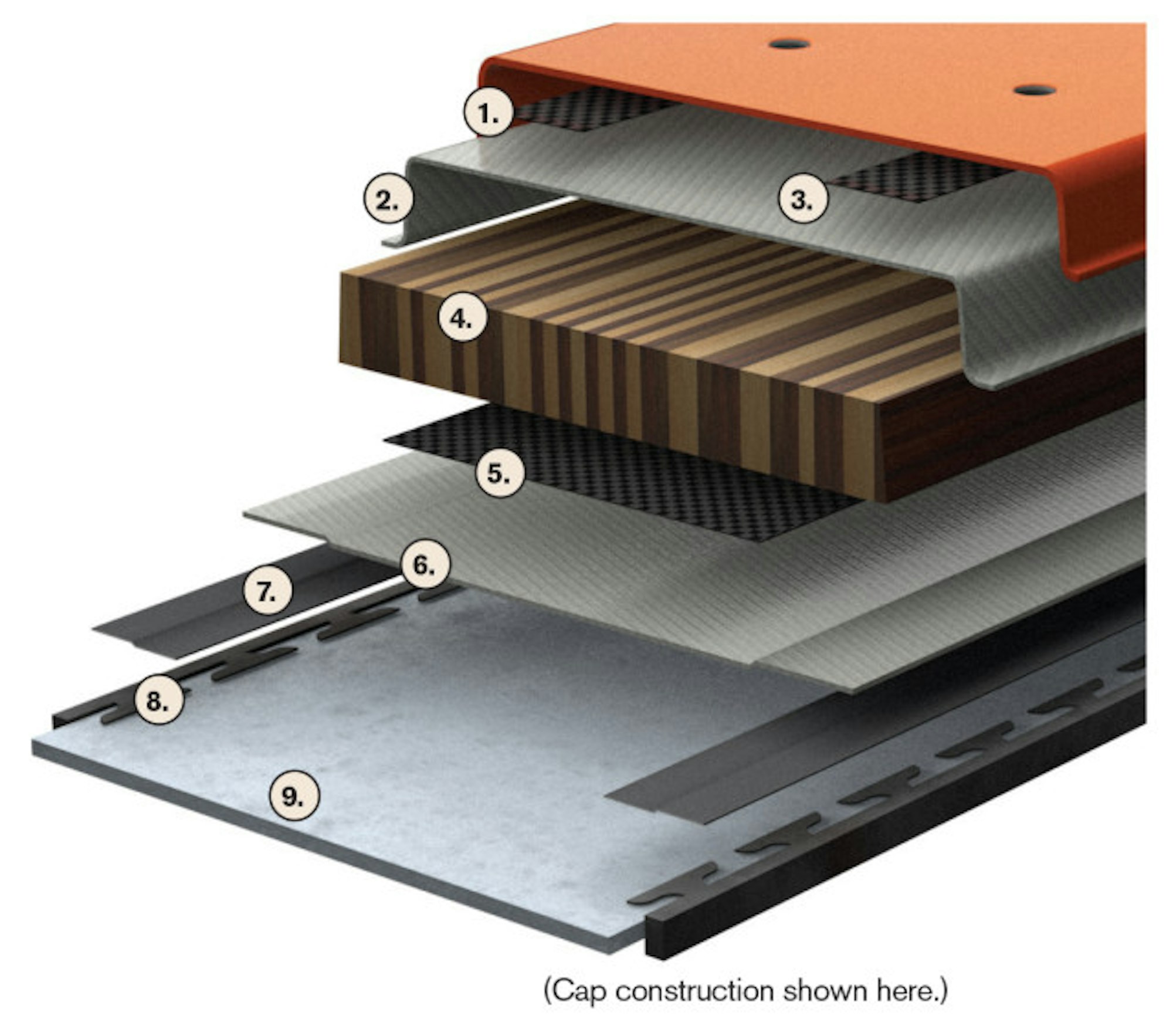 1.

2.

3.

4.

5.

6.

7.

8.

9.

(Cap construction shown here.)