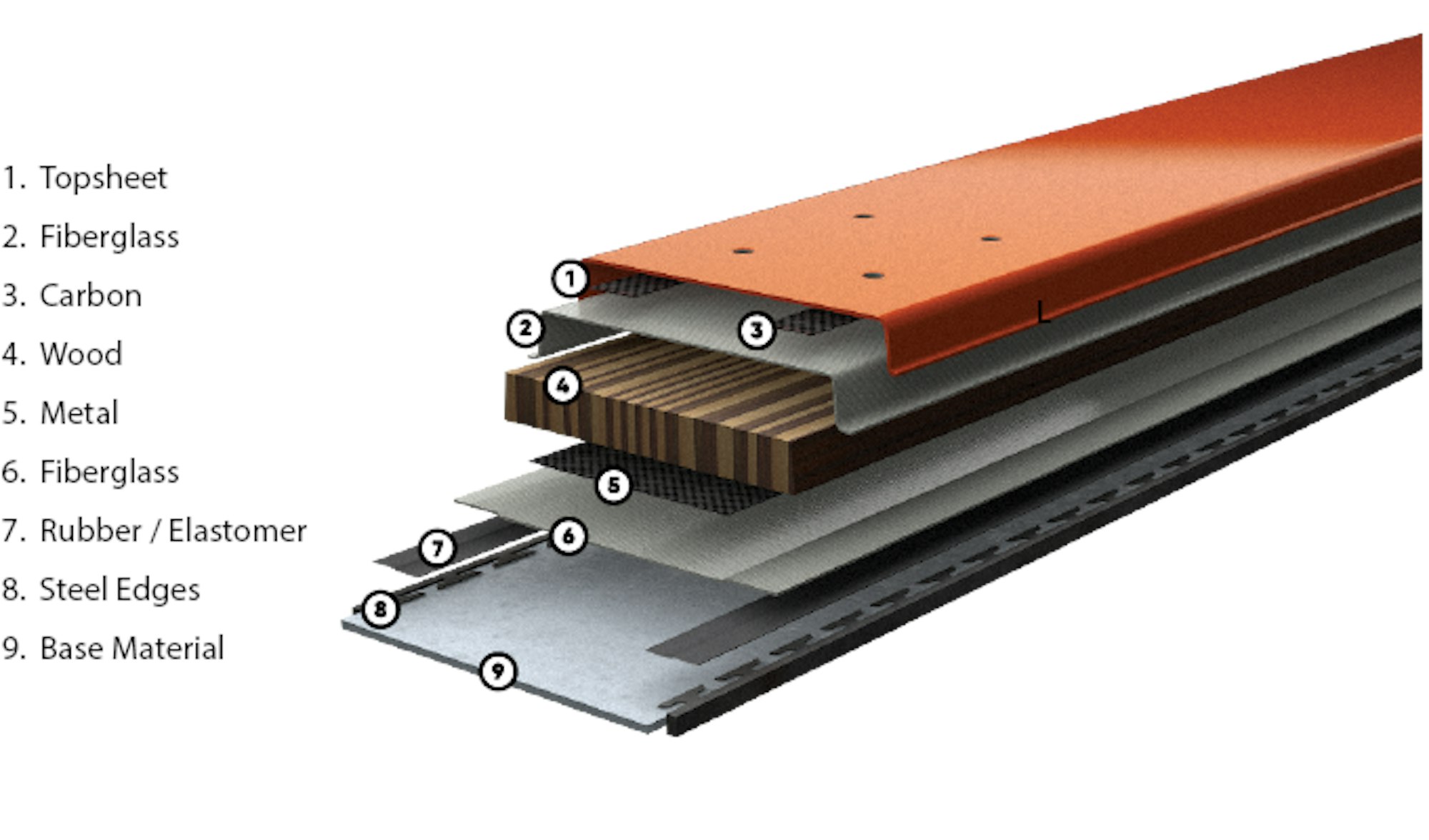 1. Topsheet
2. Fiberglass
3. Carbon
4. Wood
5. Metal
6. Fiberglass
7. Rubber / Elastomer
8. Steel Edges
9. Base Material

1
2
3
4
5
6
7
8
9