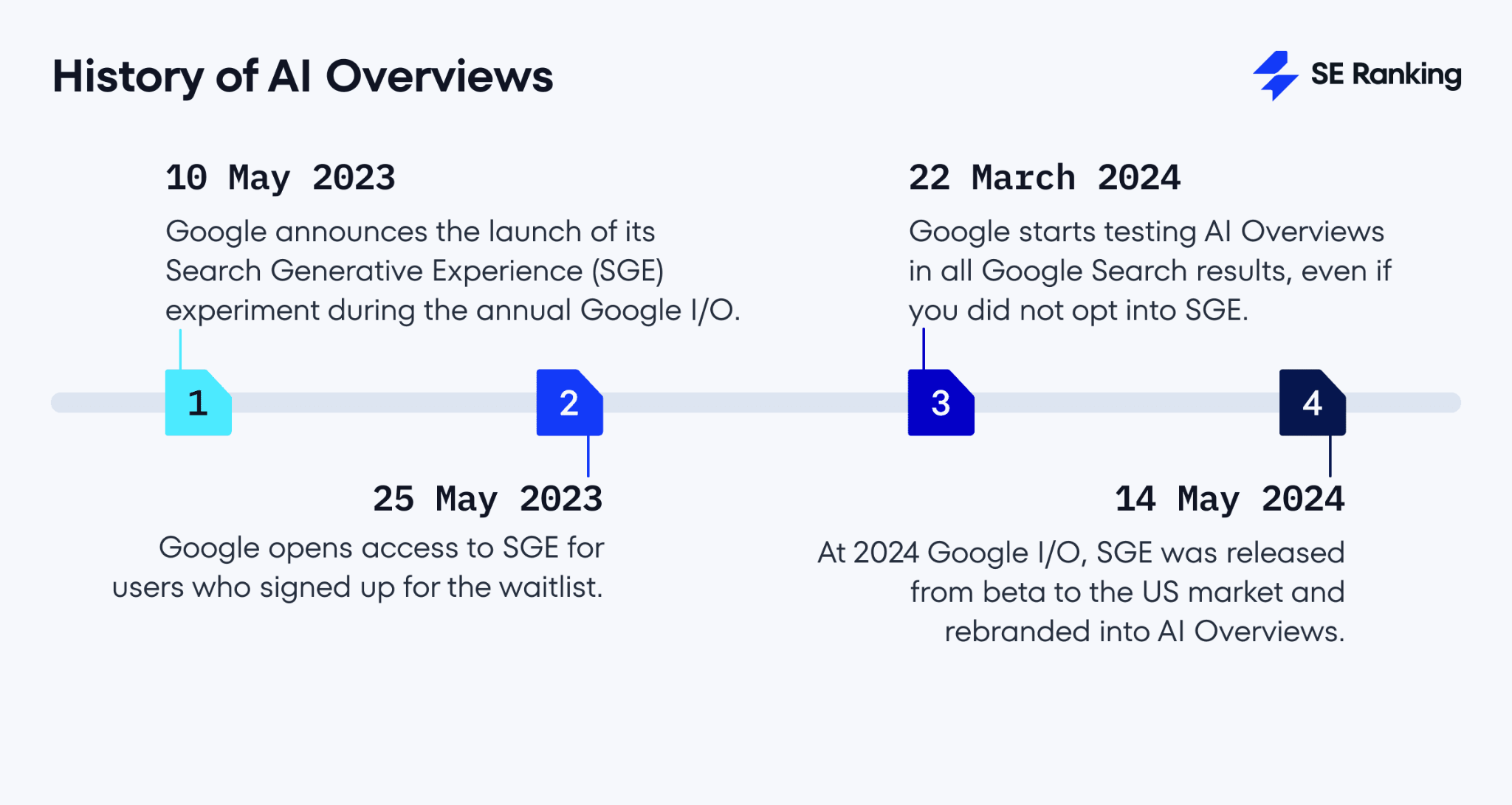 History of AI Overviews

SE Ranking

10 May 2023

Google announces the launch of its Search Generative Experience (SGE) experiment during the annual Google I/O.

22 March 2024

Google starts testing AI Overviews in all Google Search results, even if you did not opt into SGE.

1

2

3

4

25 May 2023

Google opens access to SGE for users who signed up for the waitlist.

14 May 2024

At 2024 Google I/O, SGE was released from beta to the US market and rebranded into AI Overviews.