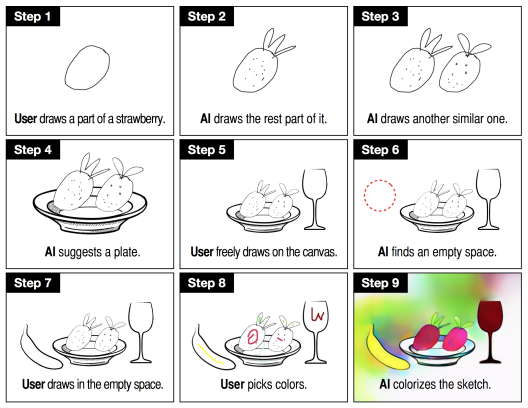 Step 1
User draws a part of a strawberry.

Step 2
AI draws the rest part of it.

Step 3
AI draws another similar one.

Step 4
AI suggests a plate.

Step 5
User freely draws on the canvas.

Step 6
AI finds an empty space.

Step 7
User draws in the empty space.

Step 8
User picks colors.

Step 9
AI colorizes the sketch.