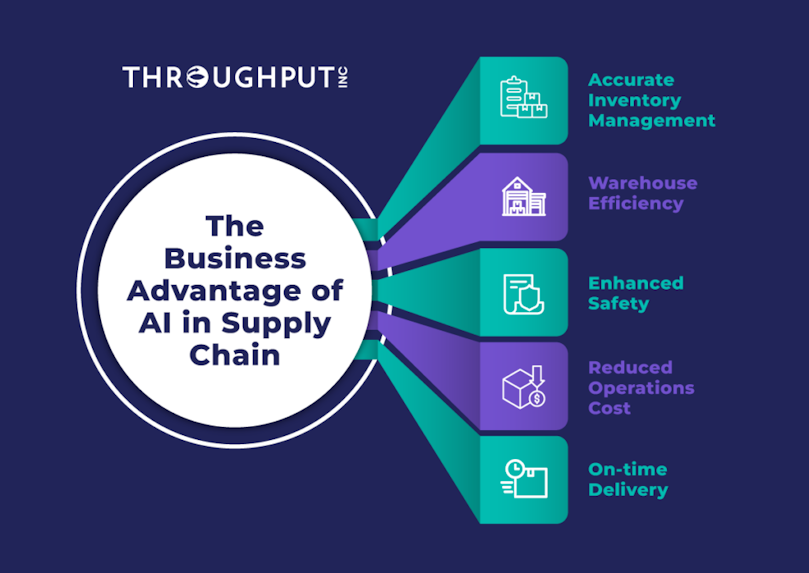 THROUGHPUT INC

The Business Advantage of AI in Supply Chain

Accurate Inventory Management

Warehouse Efficiency

Enhanced Safety

Reduced Operations Cost

On-time Delivery