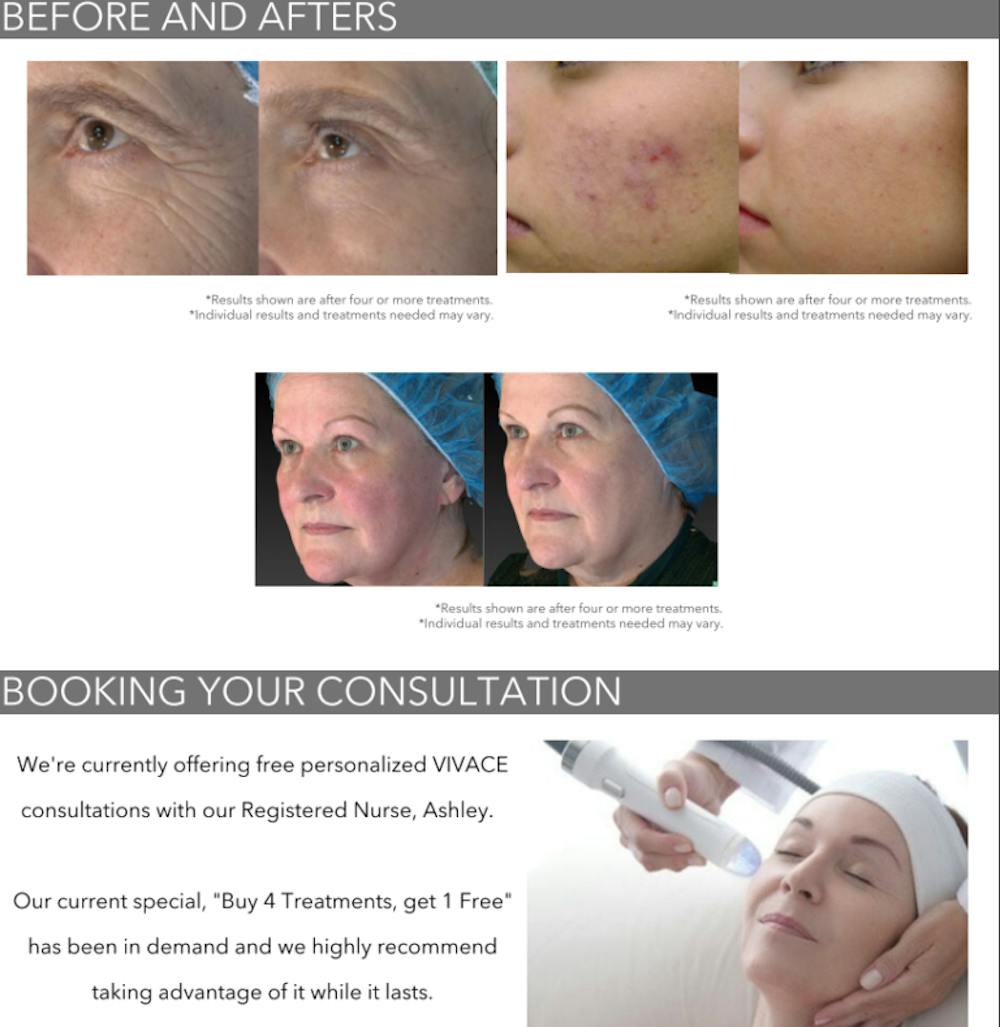 BEFORE AND AFTERS

*Results shown are after four or more treatments.
*Individual results and treatments needed may vary.

*Results shown are after four or more treatments.
*Individual results and treatments needed may vary.

*Results shown are after four or more treatments.
*Individual results and treatments needed may vary.

BOOKING YOUR CONSULTATION

We're currently offering free personalized VIVACE consultations with our Registered Nurse, Ashley.

Our current special, "Buy 4 Treatments, get 1 Free" has been in demand and we highly recommend taking advantage of it while it lasts.