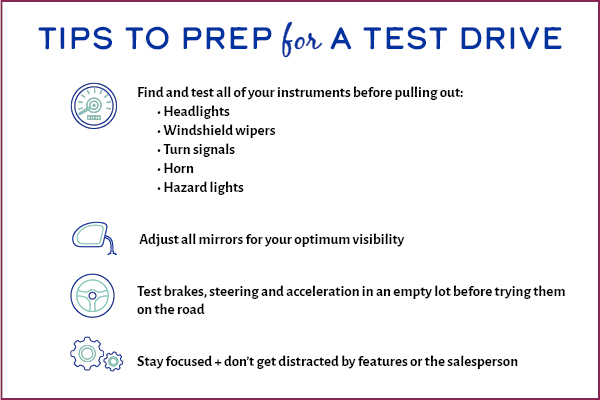 TIPS TO PREP for A TEST DRIVE

Find and test all of your instruments before pulling out:
• Headlights
• Windshield wipers
• Turn signals
• Horn
• Hazard lights

Adjust all mirrors for your optimum visibility

Test brakes, steering and acceleration in an empty lot before trying them on the road

Stay focused + don't get distracted by features or the salesperson