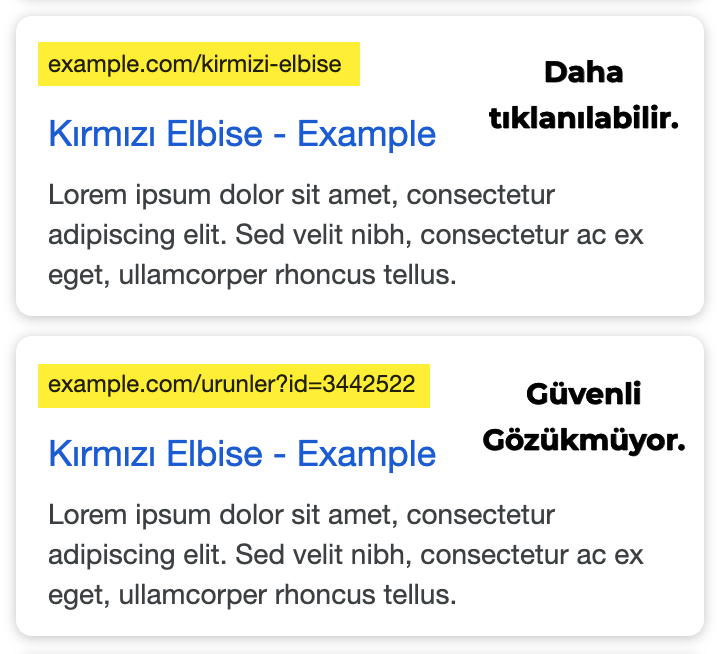 example.com/kirmizi-elbise

Daha tıklanılabilir.

Kırmızı Elbise - Example

Lorem ipsum dolor sit amet, consectetur adipiscing elit. Sed velit nibh, consectetur ac ex eget, ullamcorper rhoncus tellus.

example.com/urunler?id=3442522

Güvenli Gözükmüyor.

Kırmızı Elbise - Example

Lorem ipsum dolor sit amet, consectetur adipiscing elit. Sed velit nibh, consectetur ac ex eget, ullamcorper rhoncus tellus.