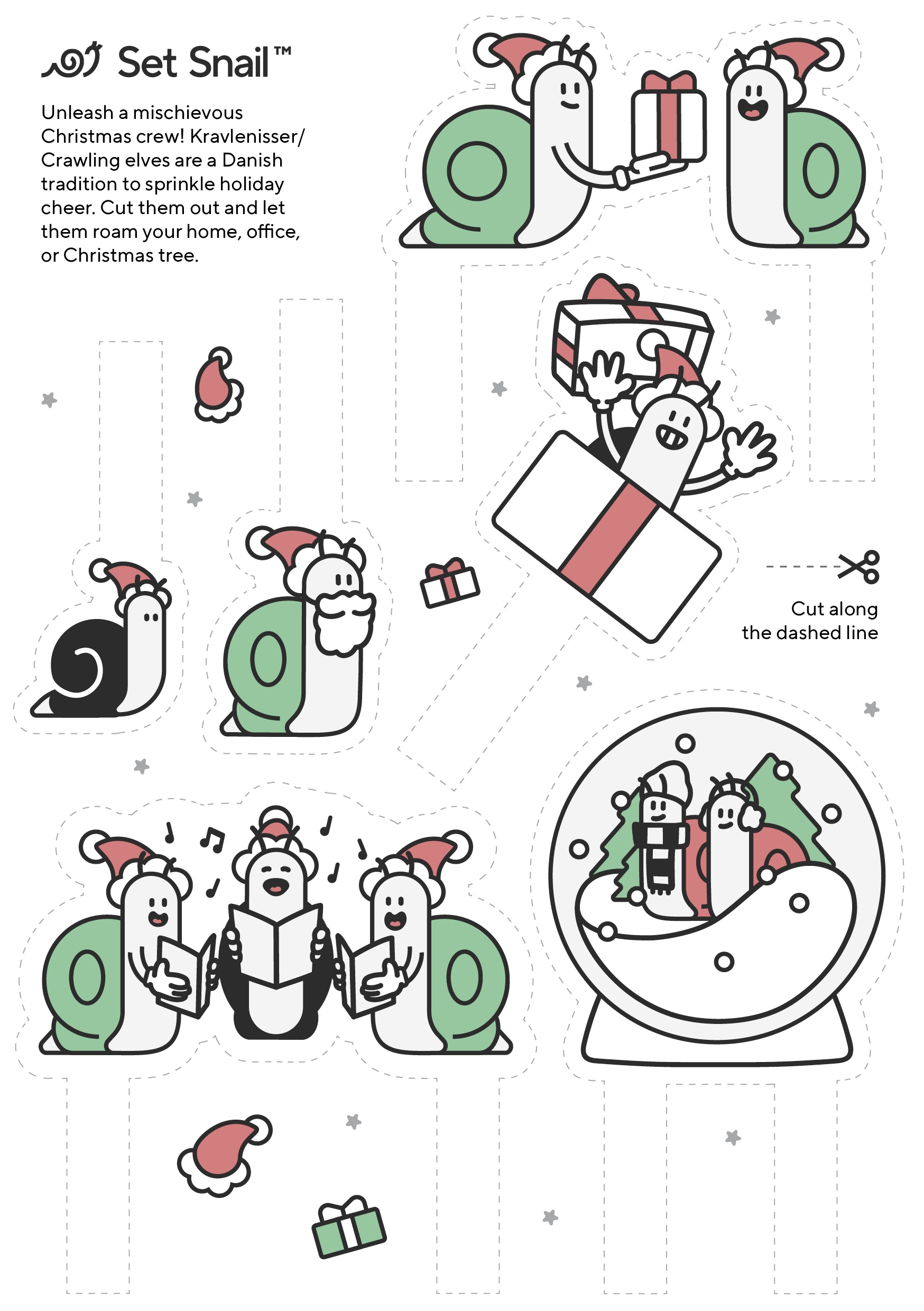 Set Snail™

Unleash a mischievous Christmas crew! Kravlenisser/ Crawling elves are a Danish tradition to sprinkle holiday cheer. Cut them out and let them roam your home, office, or Christmas tree.

Cut along the dashed line