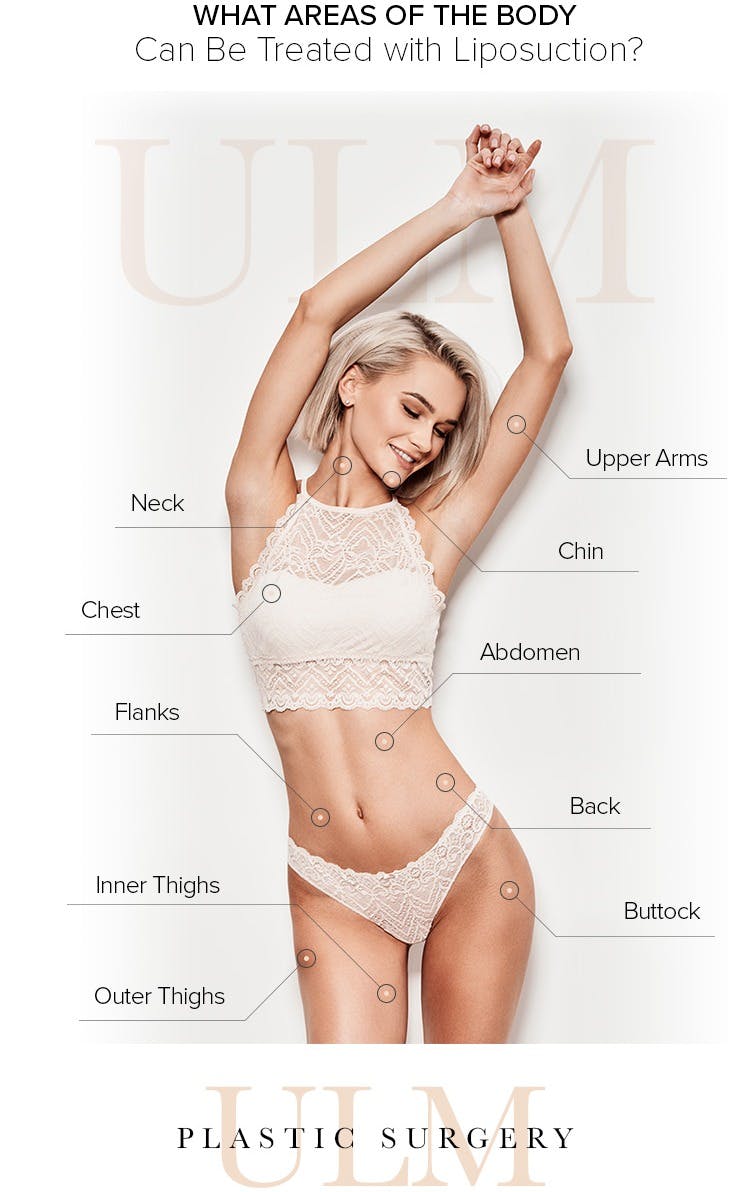 WHAT AREAS OF THE BODY
Can Be Treated with Liposuction?

ULM

Upper Arms

Neck

Chin

Chest

Abdomen

Flanks

Back

Inner Thighs

Buttock

Outer Thighs

ULM
PLASTIC SURGERY