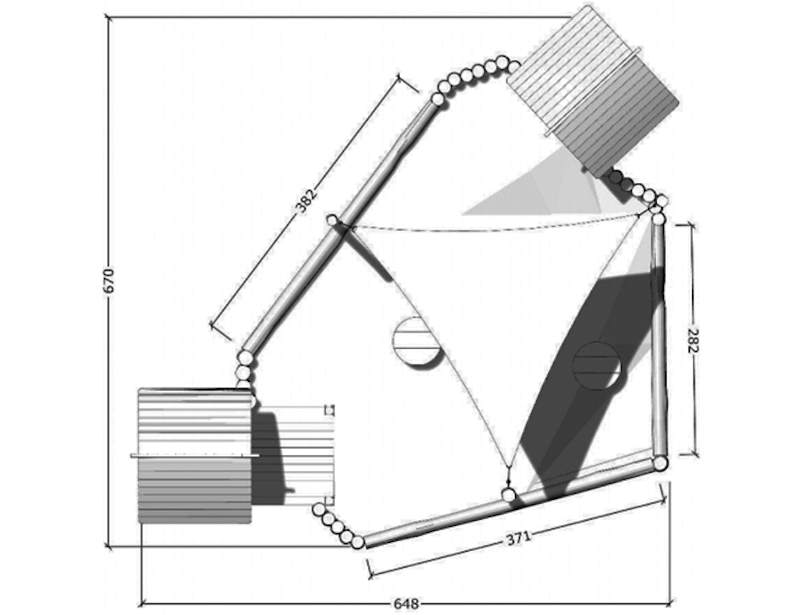 670
382
282
371
648