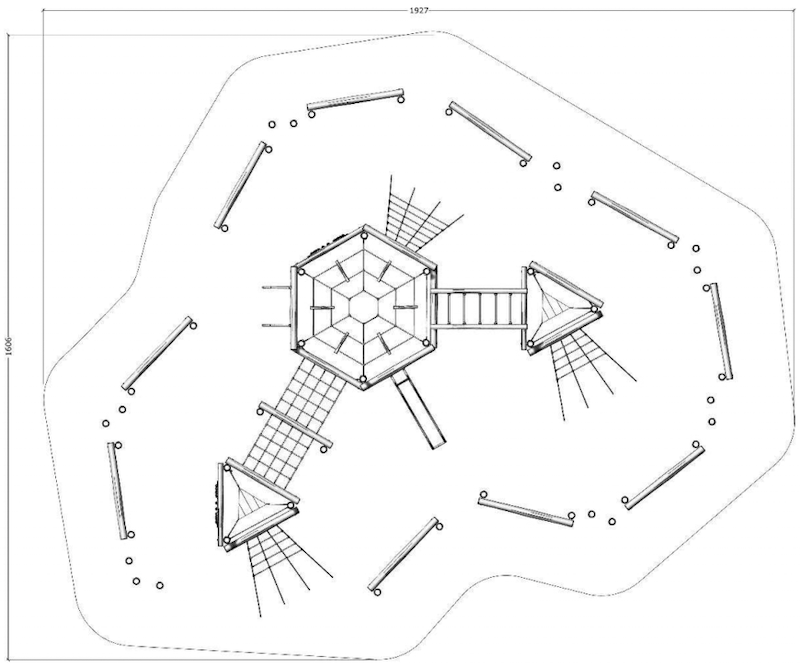 1927

1606