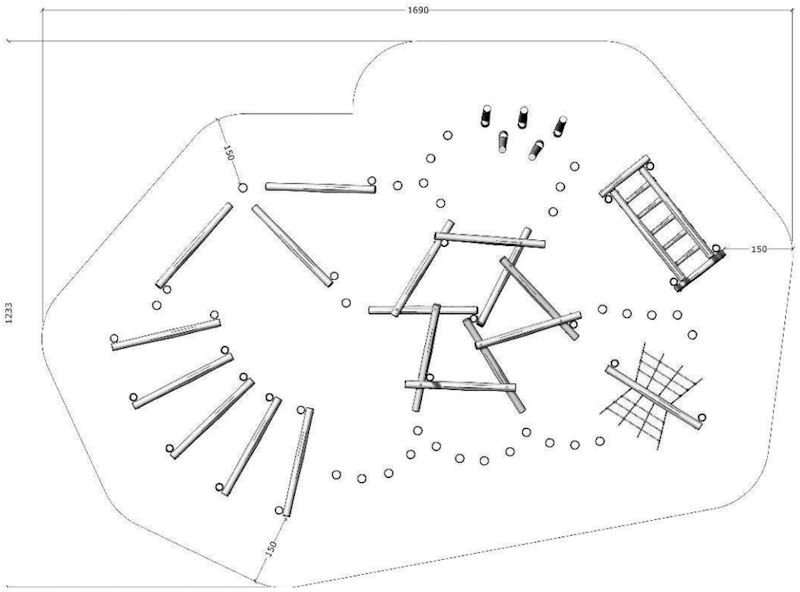 1690

150

150

1233

150