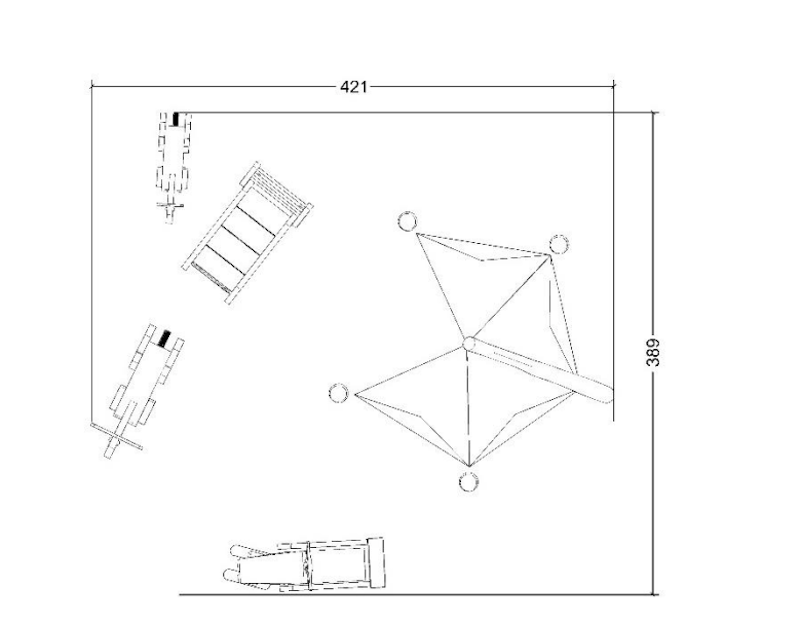 421

389